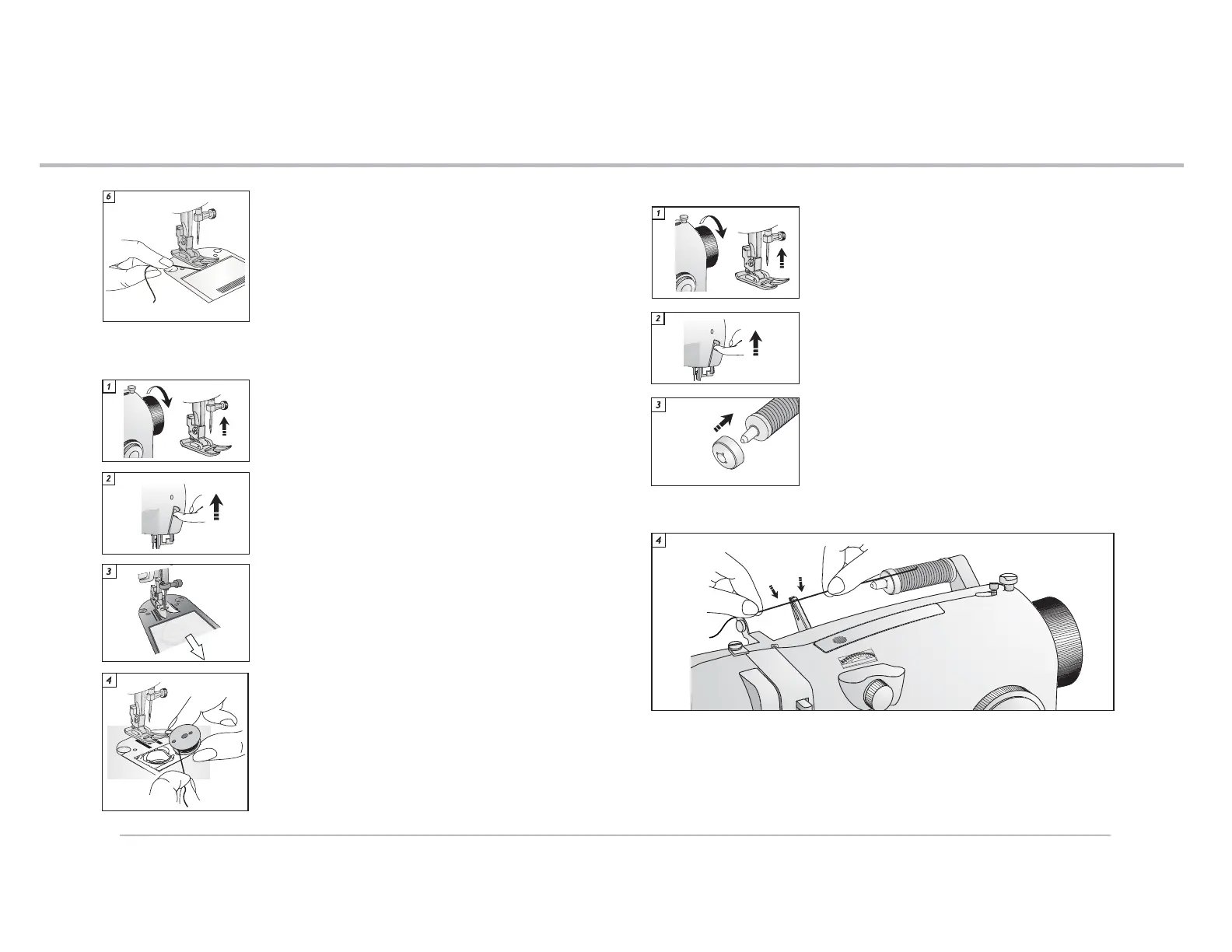 6

1

2

3

4

1

2

3

4