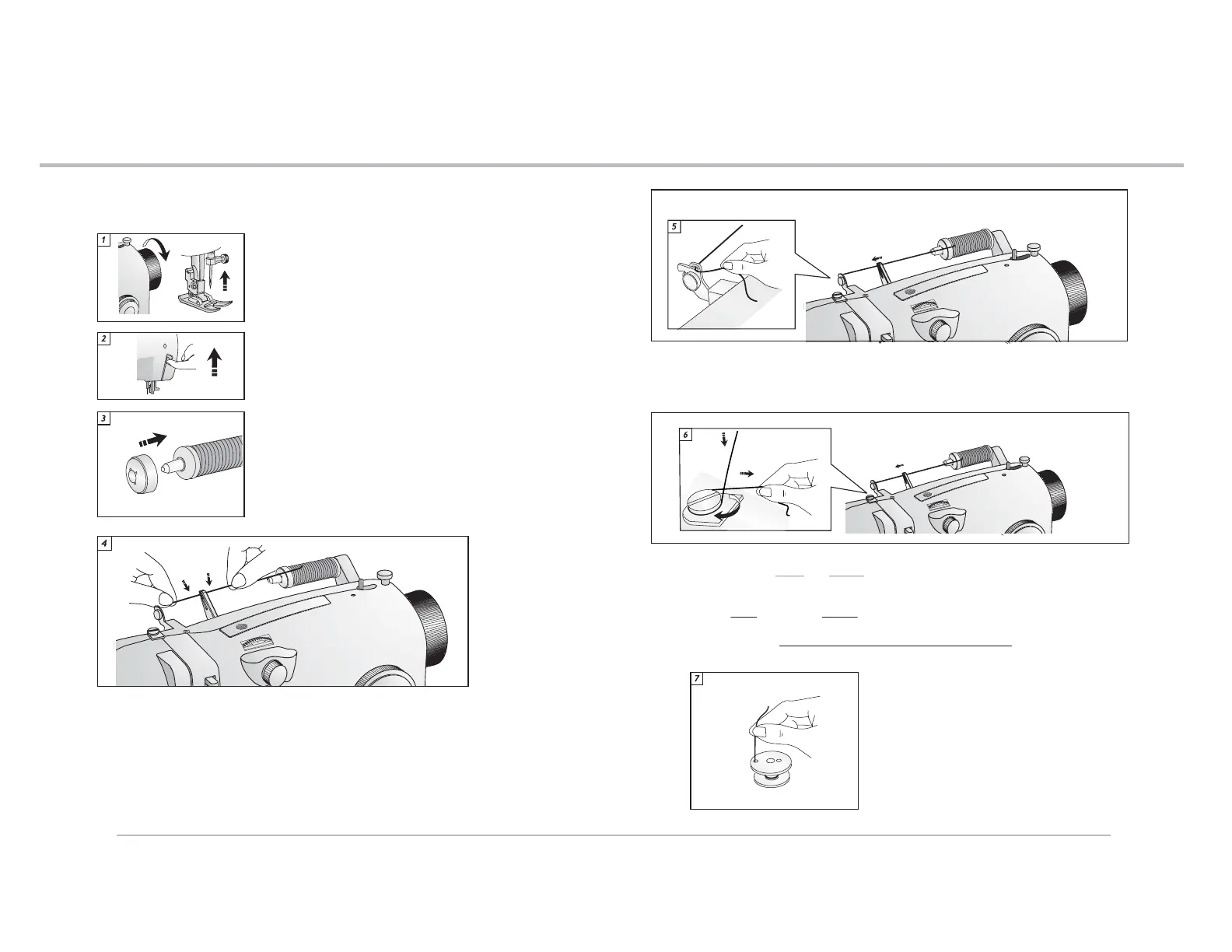 1

2

3

4

5

6

7