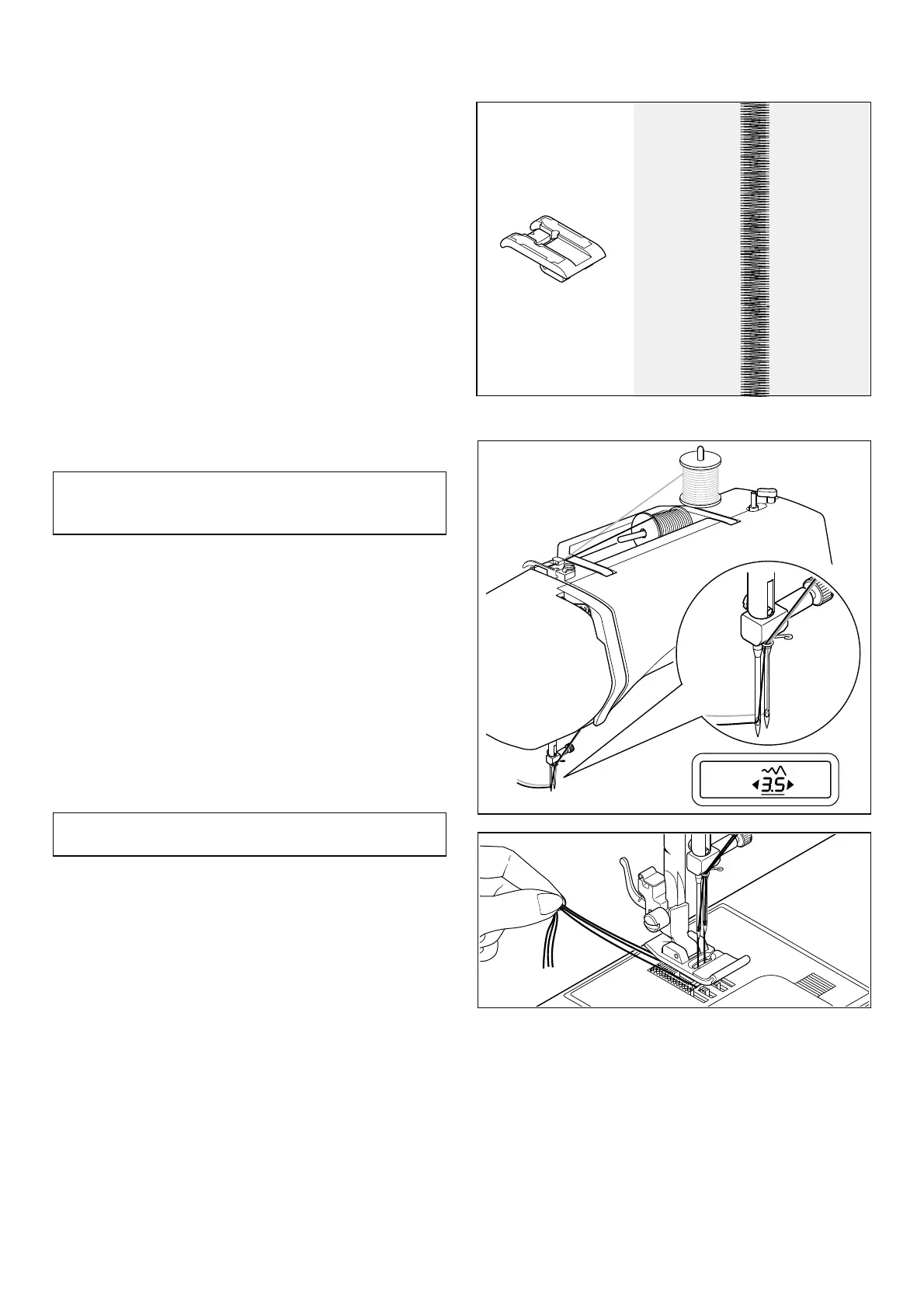 3.5