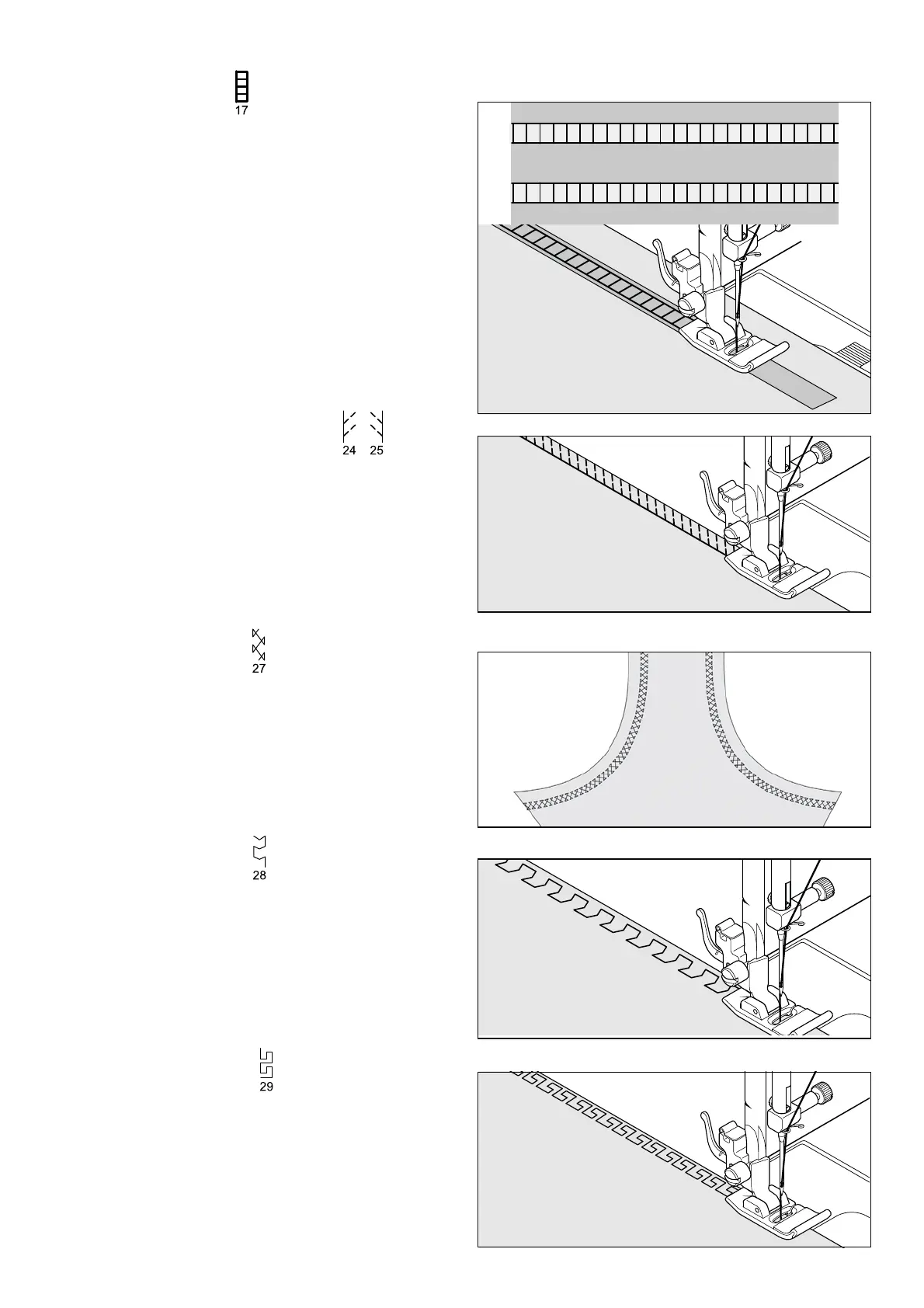 17

24 25

27

28

29