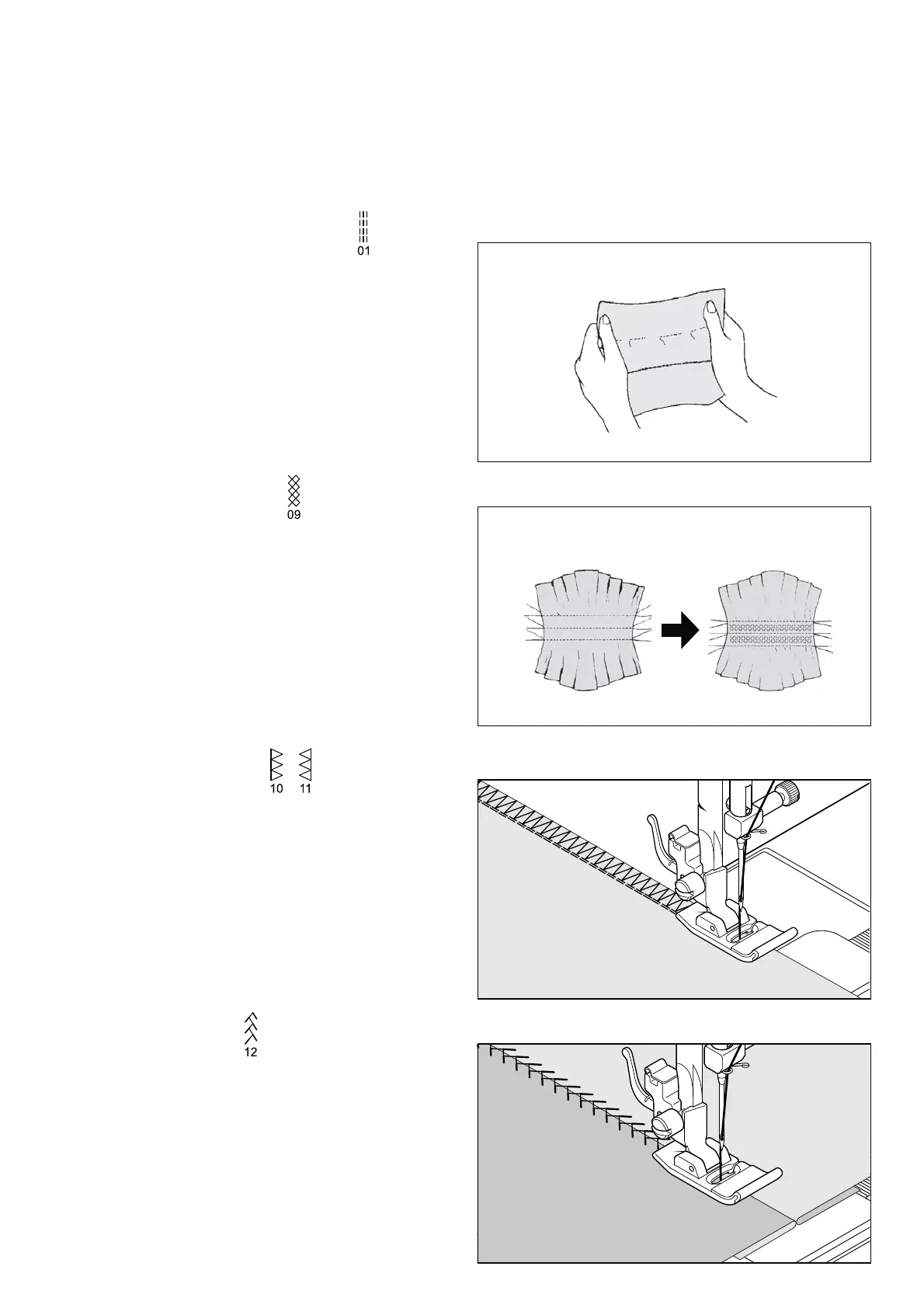 01

09

10 11

12