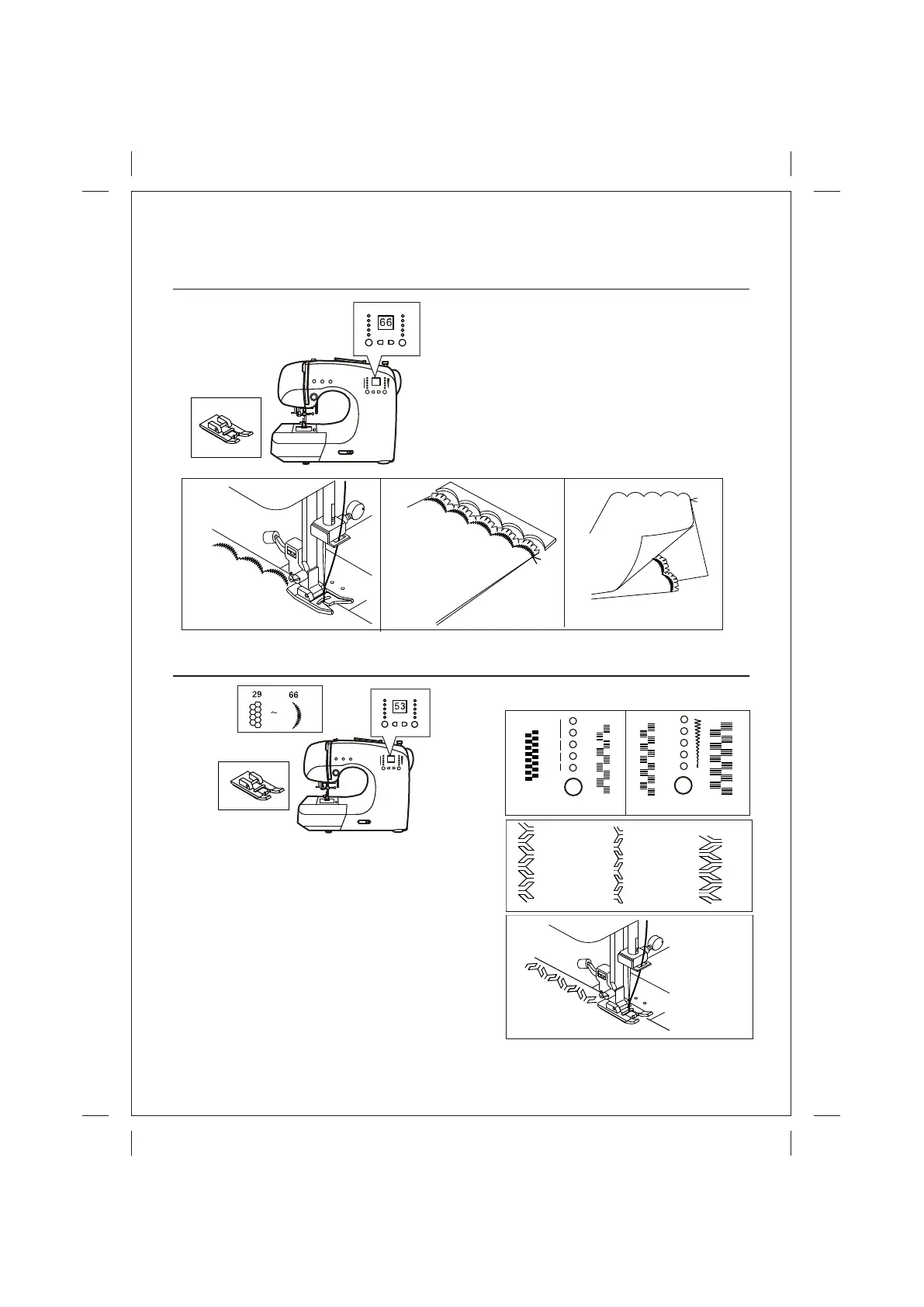 66

29 ~ 66

53