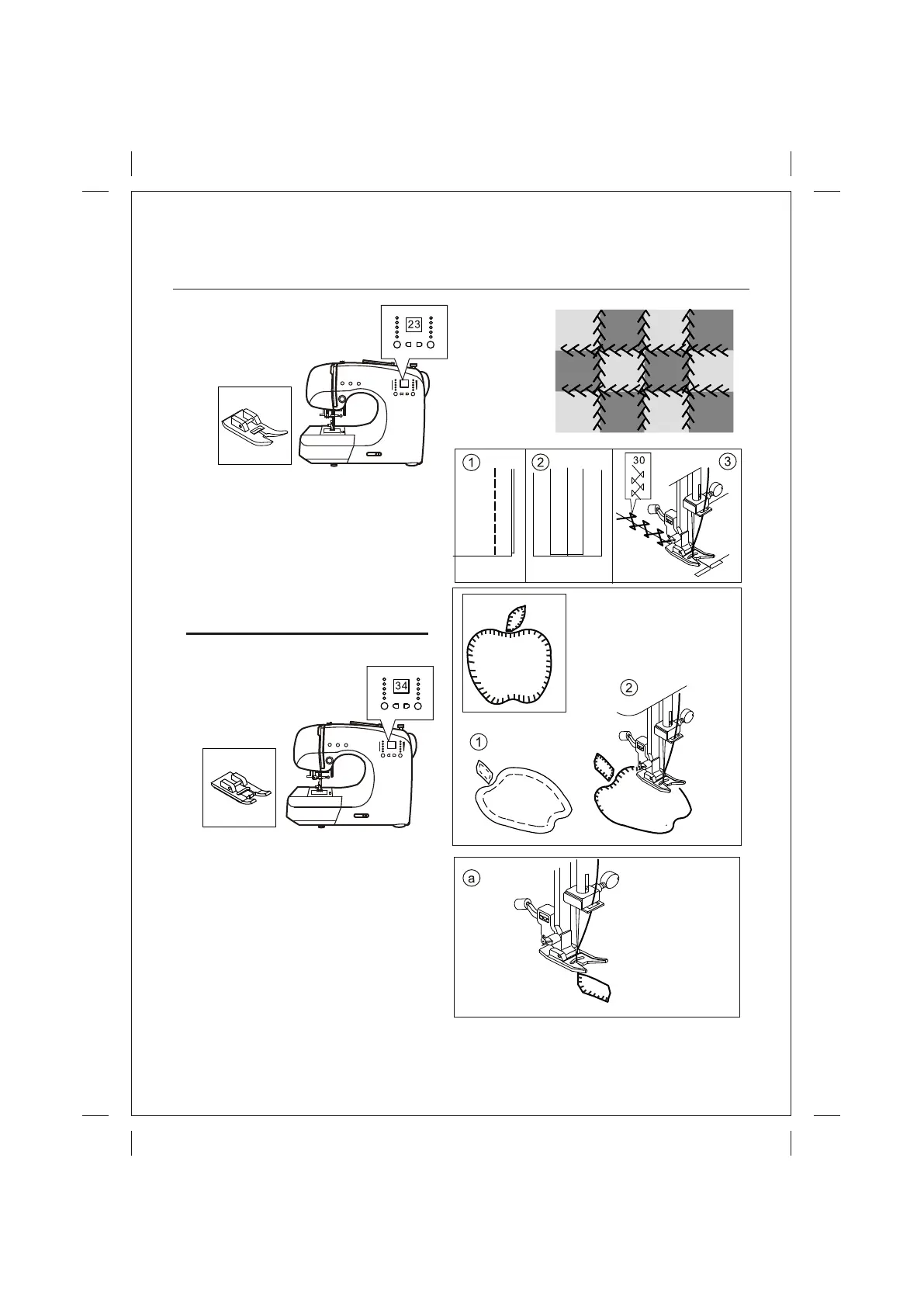 23

1
2
30
3

34

2
1

a