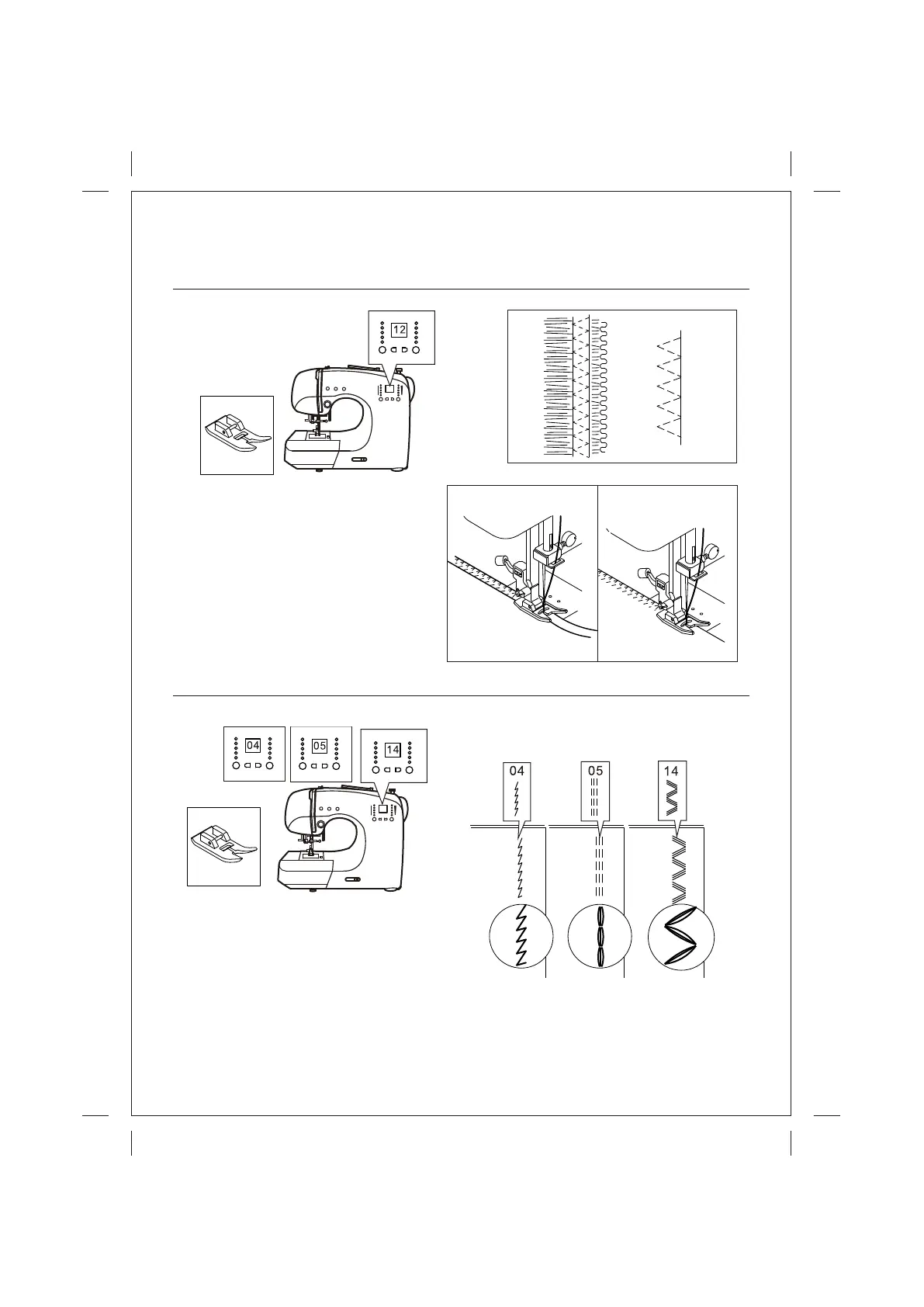 12

04

05

14

04

05

14