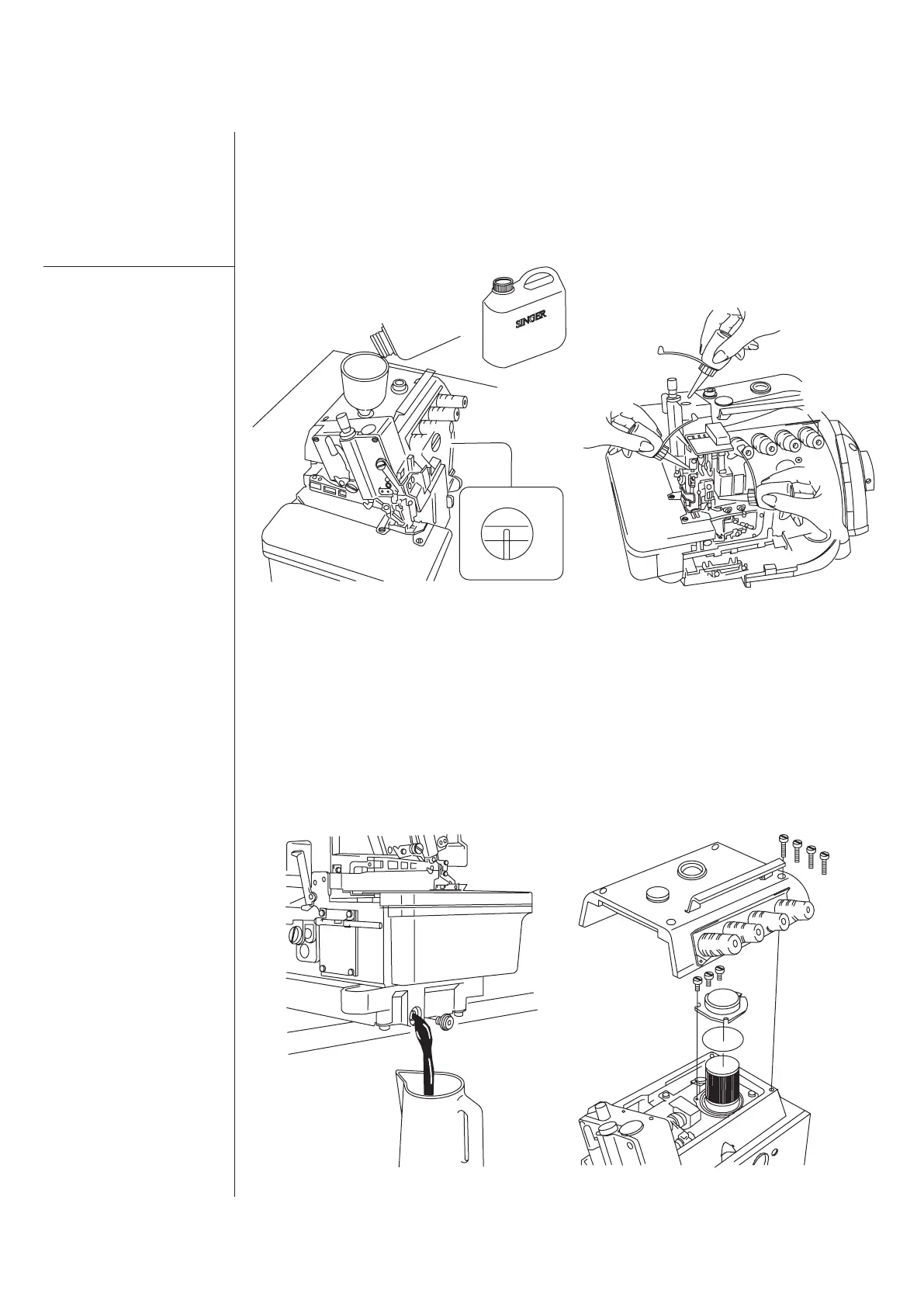 SINGER