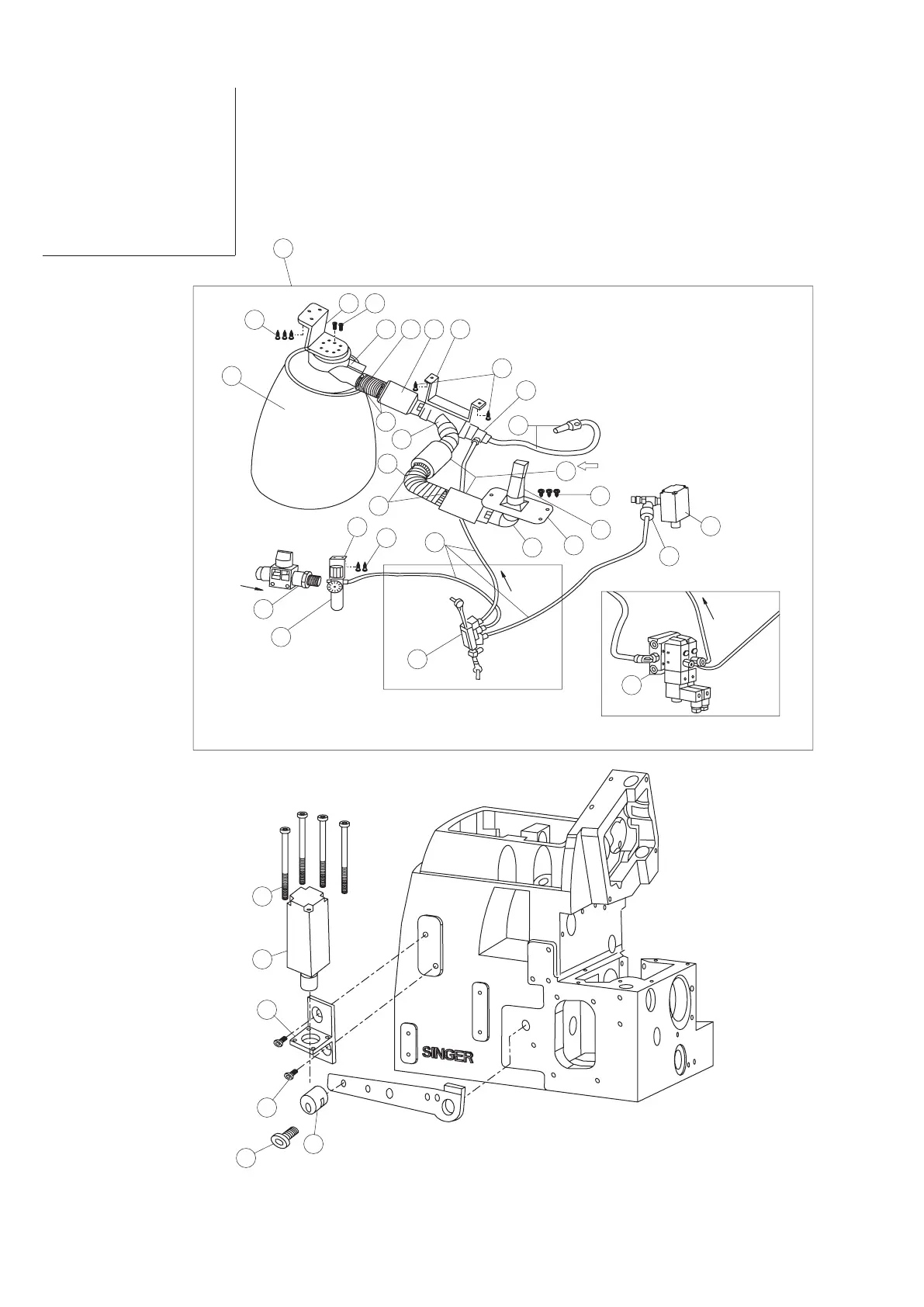 SINGER