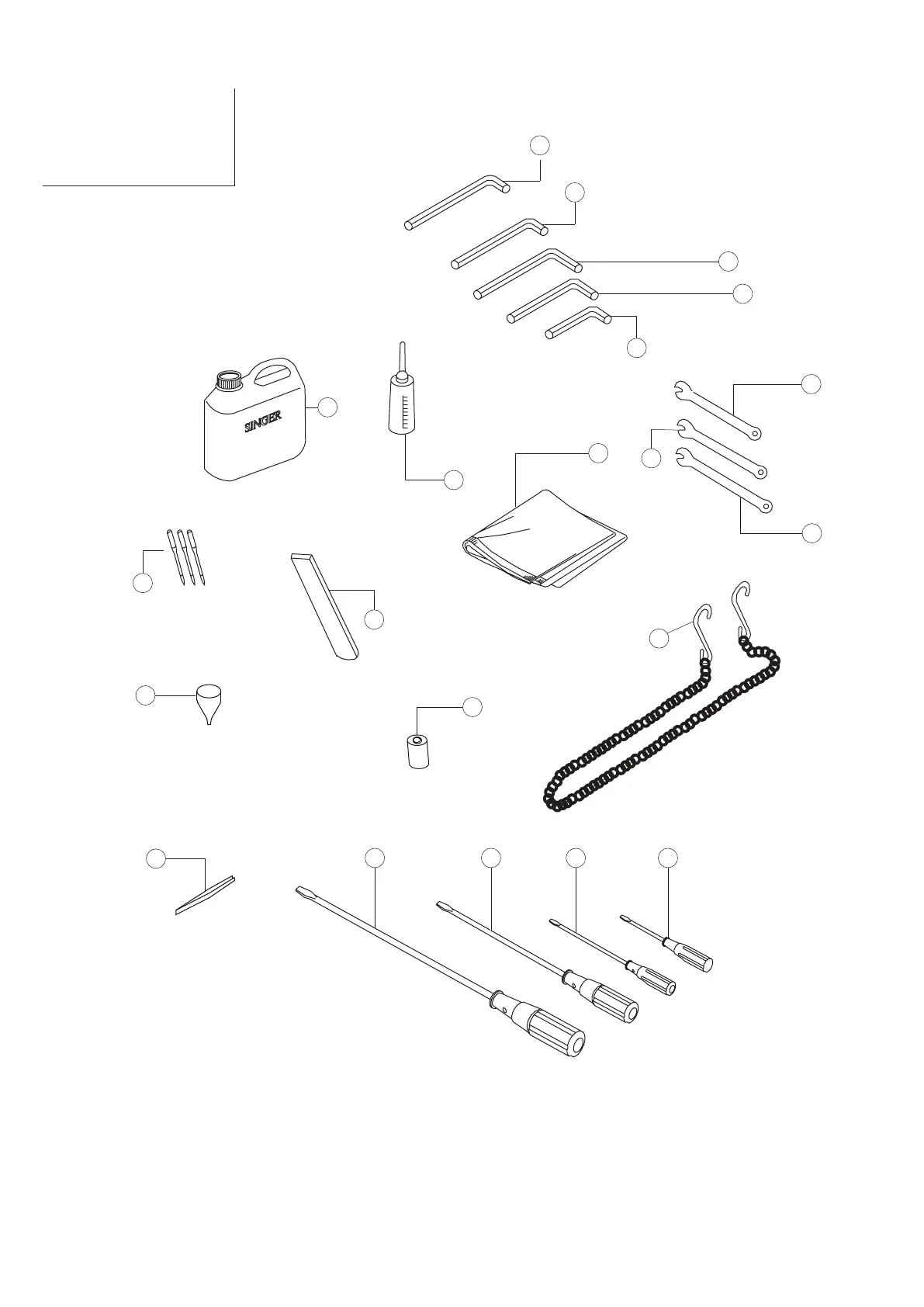 SINGER