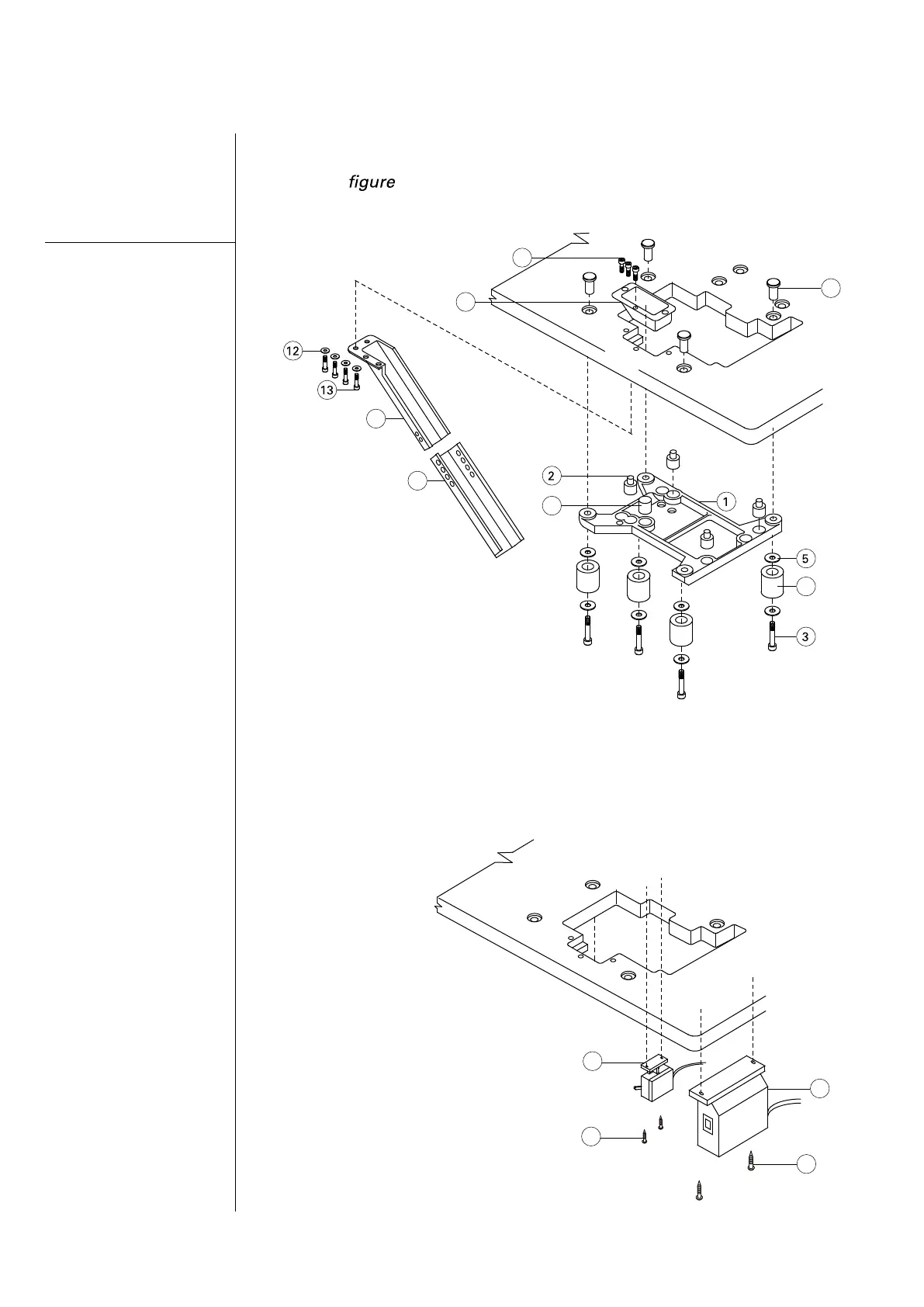 figure

12

13

2

1

5

3