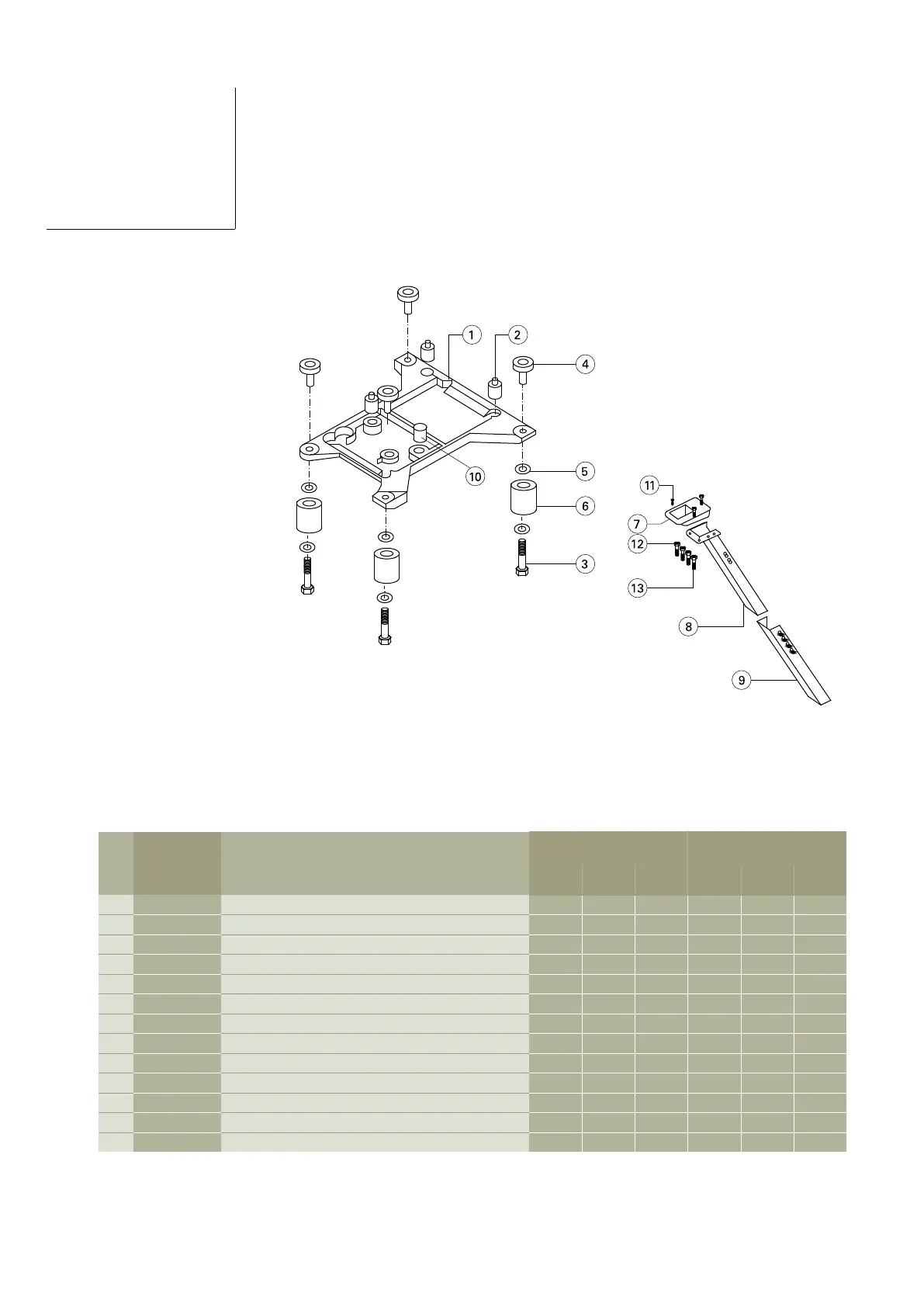 1
2
4
10
5
6
3
11
7
12
13
8
9