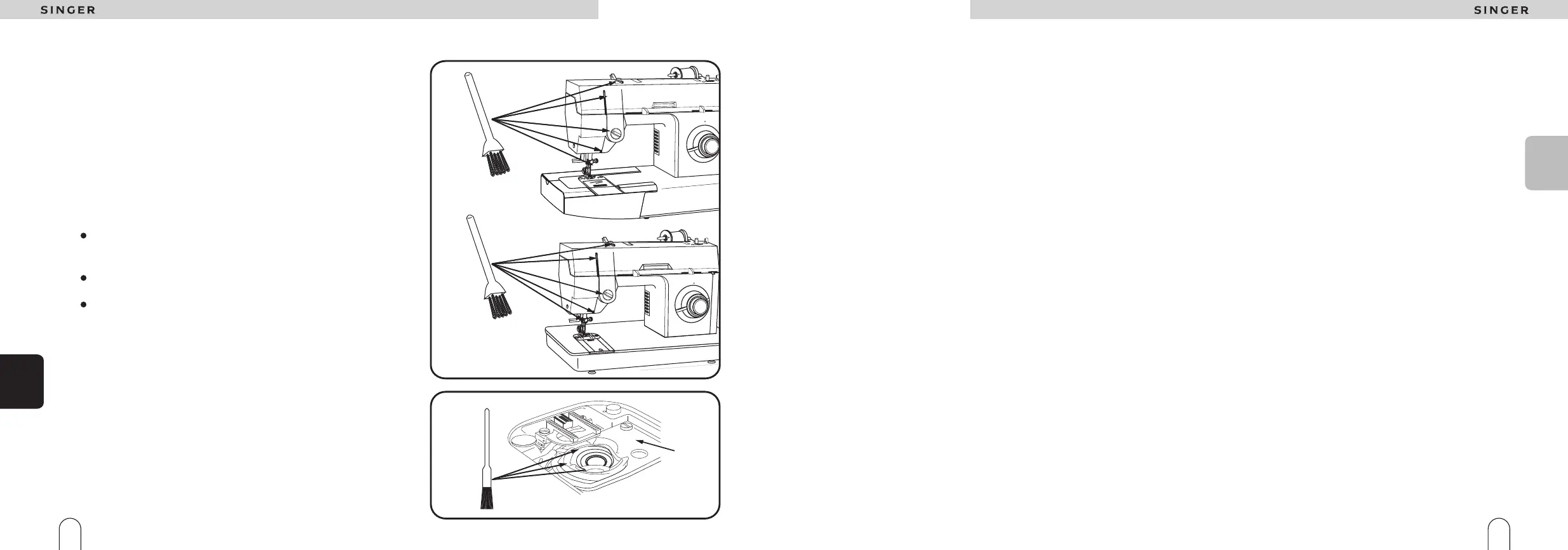 SINGER

SINGER