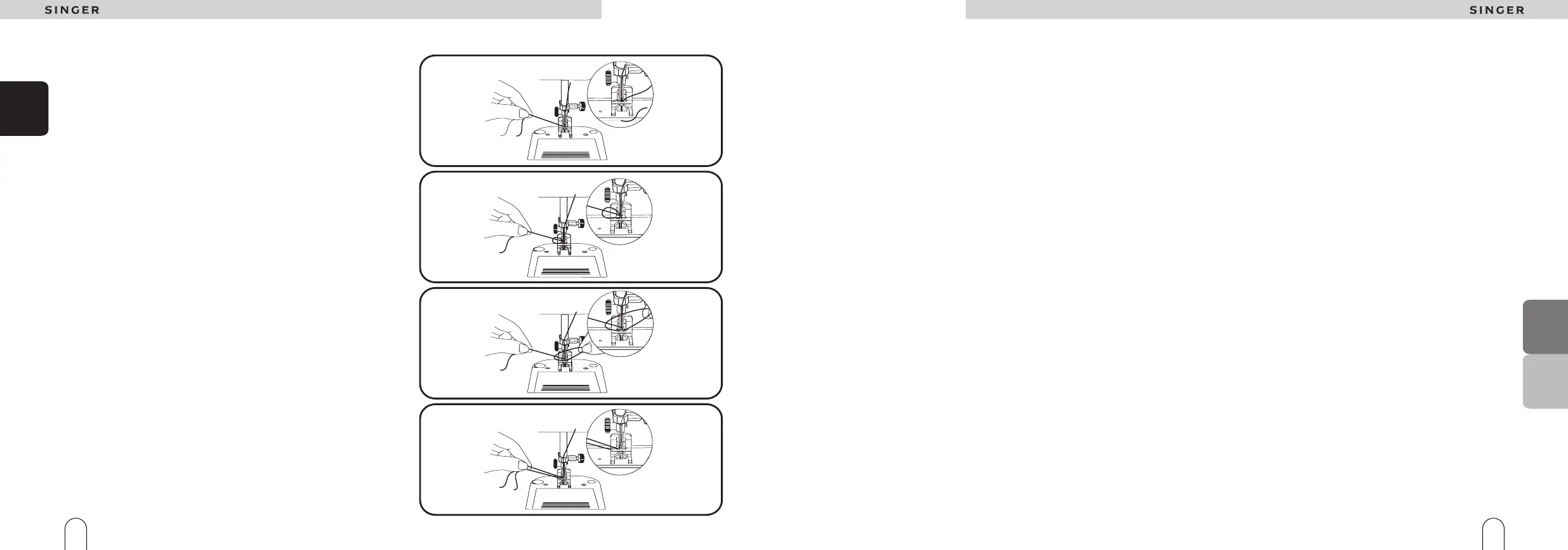 SINGER

SINGER