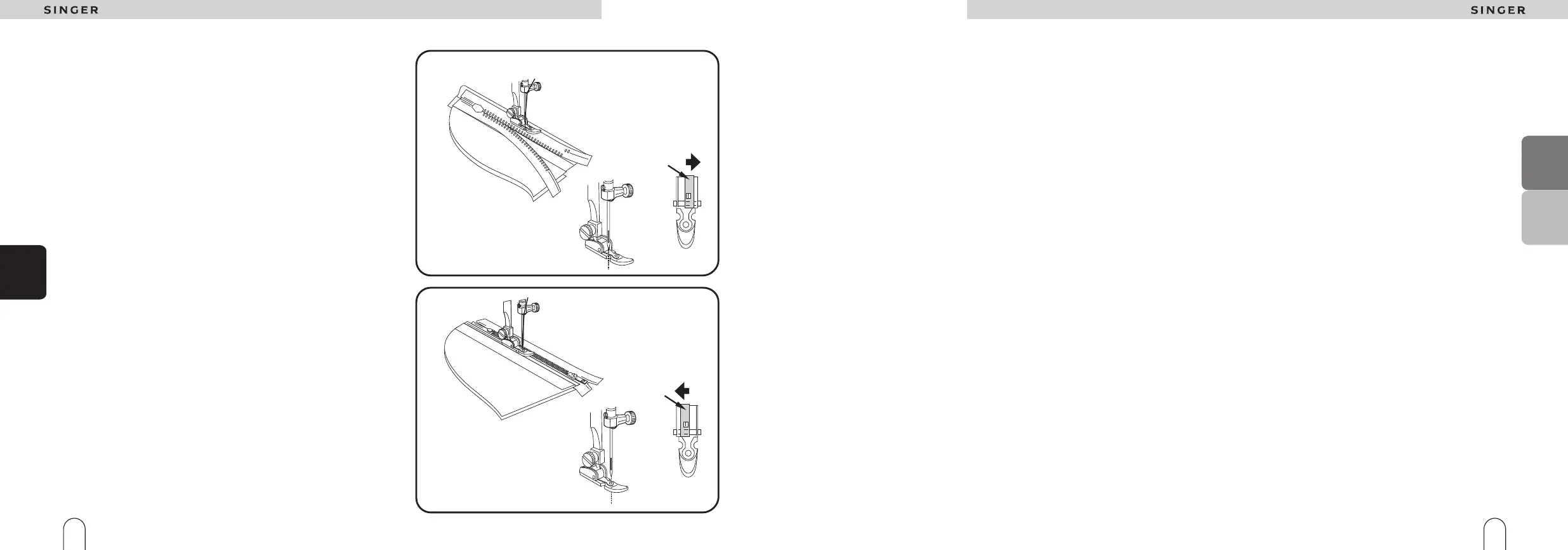 SINGER

SINGER