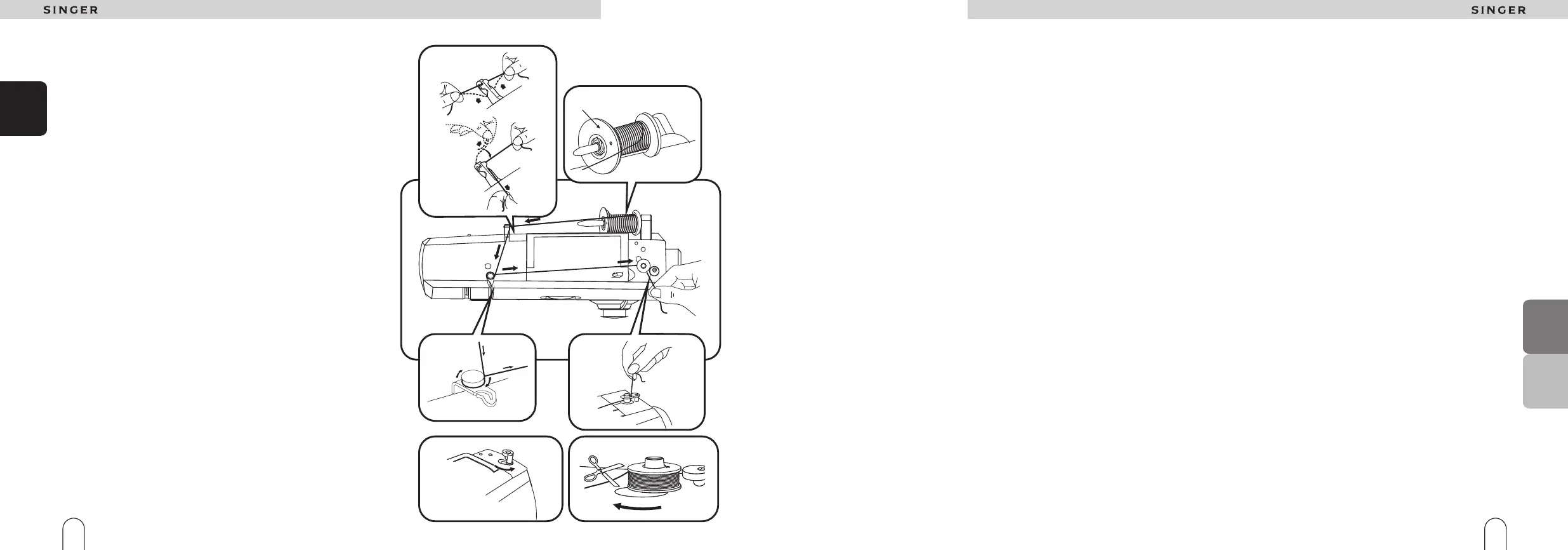 SINGER

SINGER