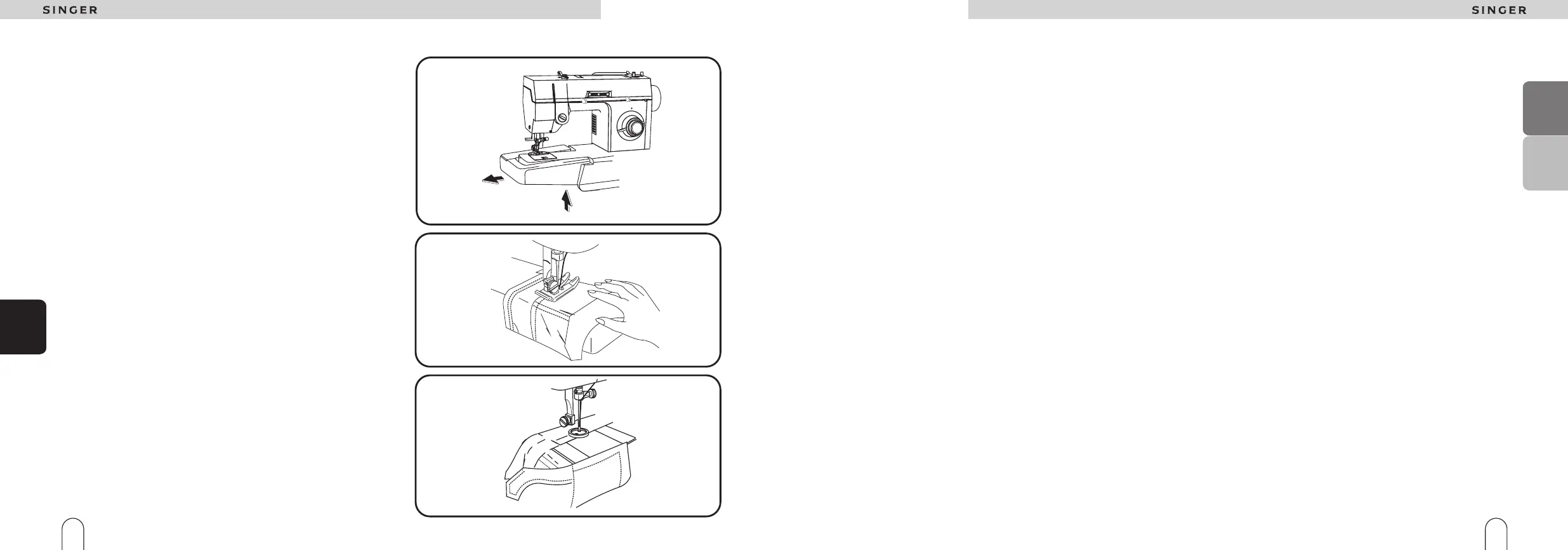 SINGER

SINGER