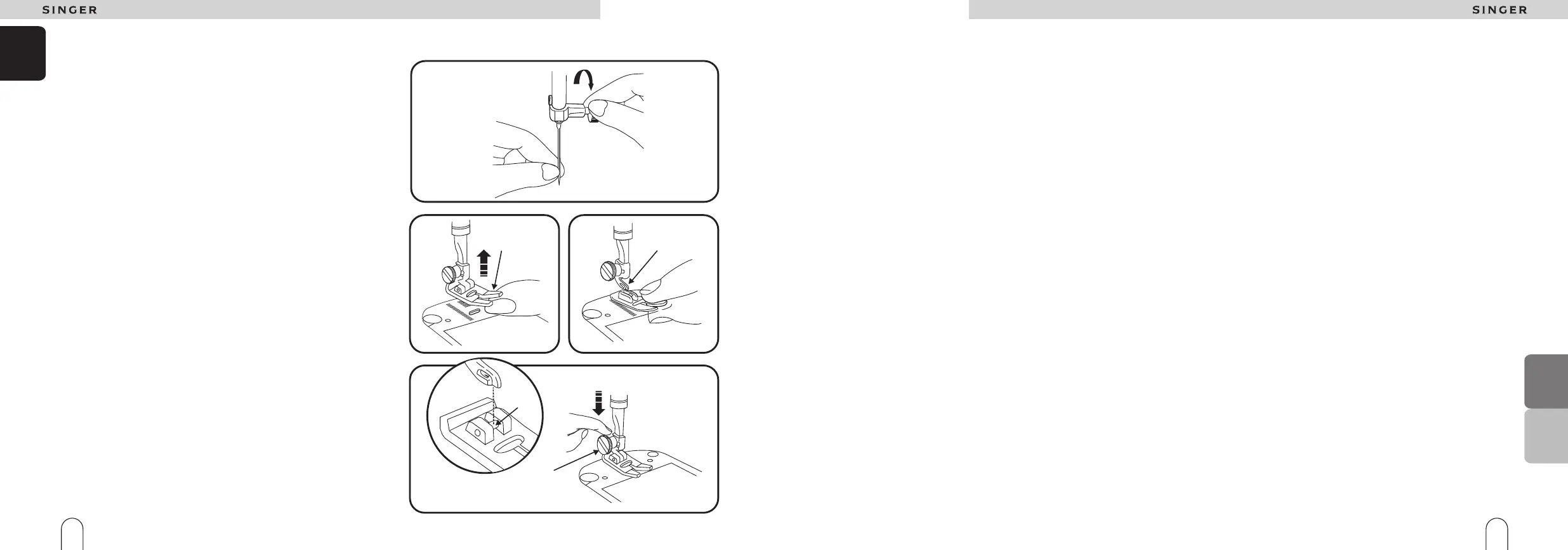 SINGER

SINGER