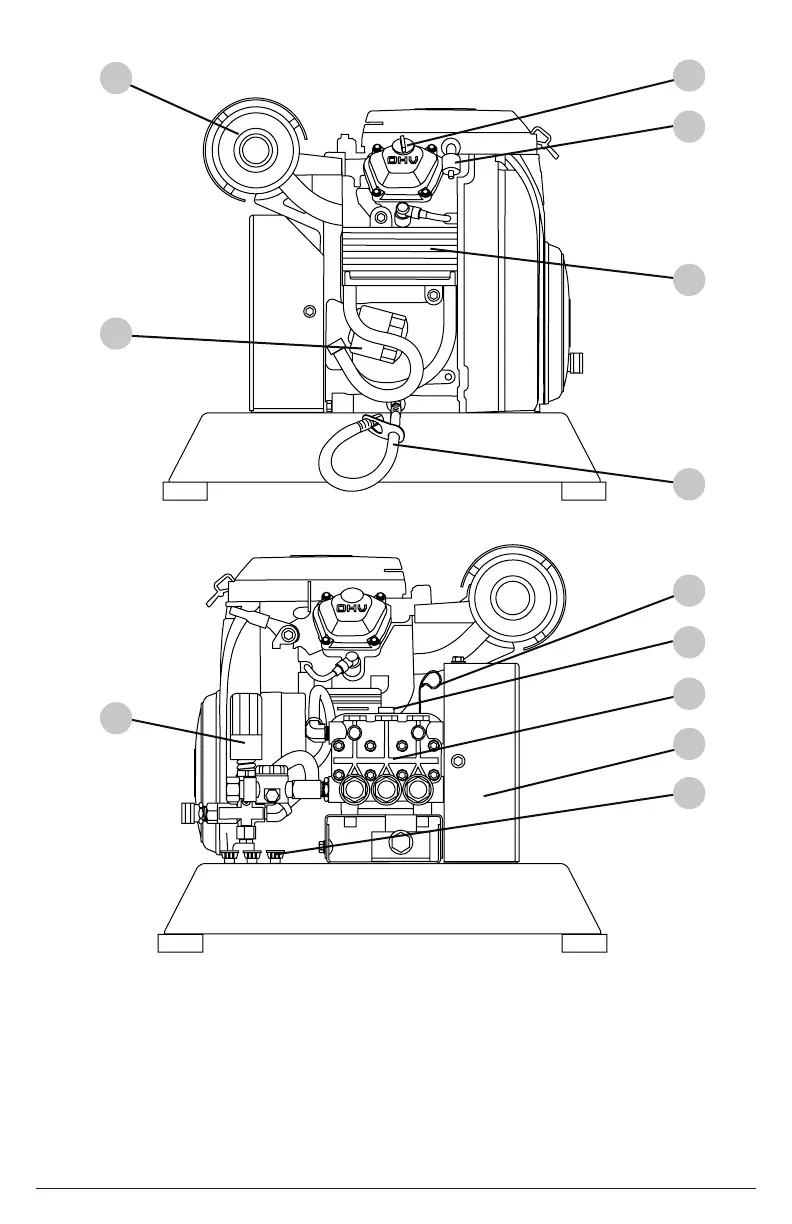 OHV

OHV