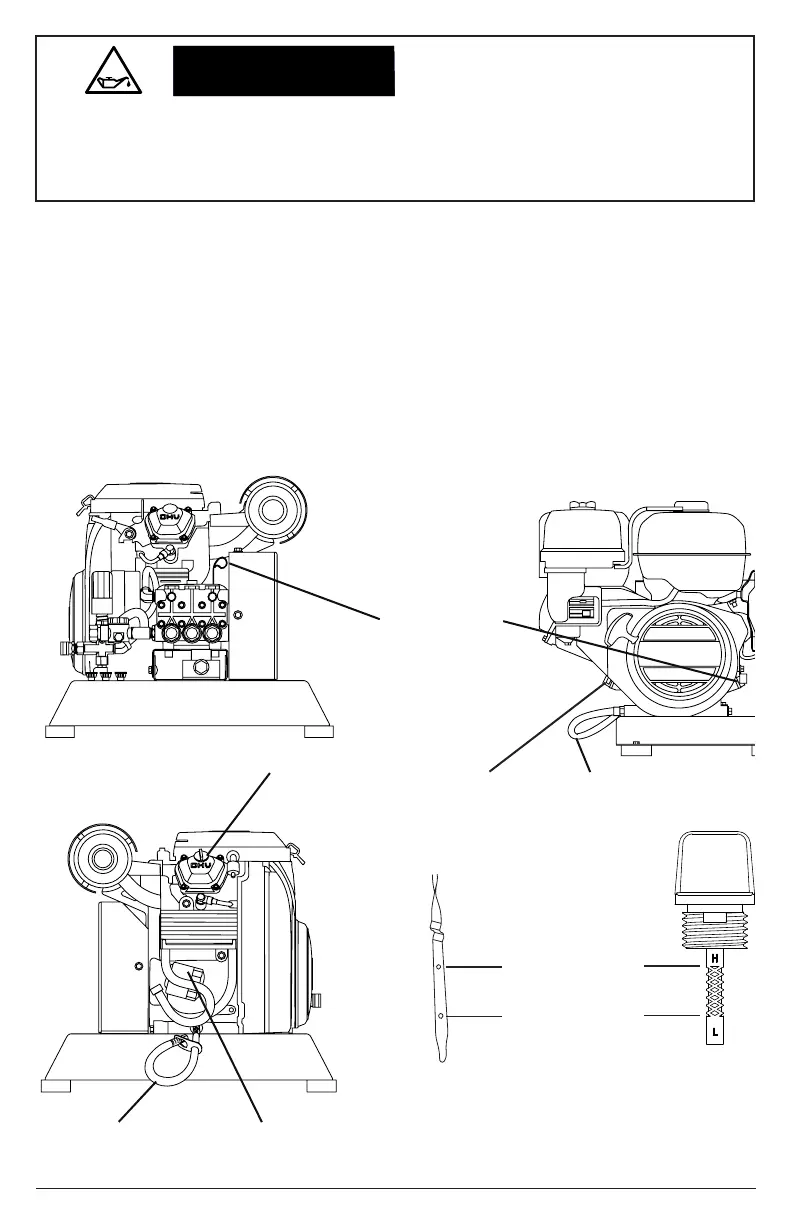 OHV

OHV

H

L