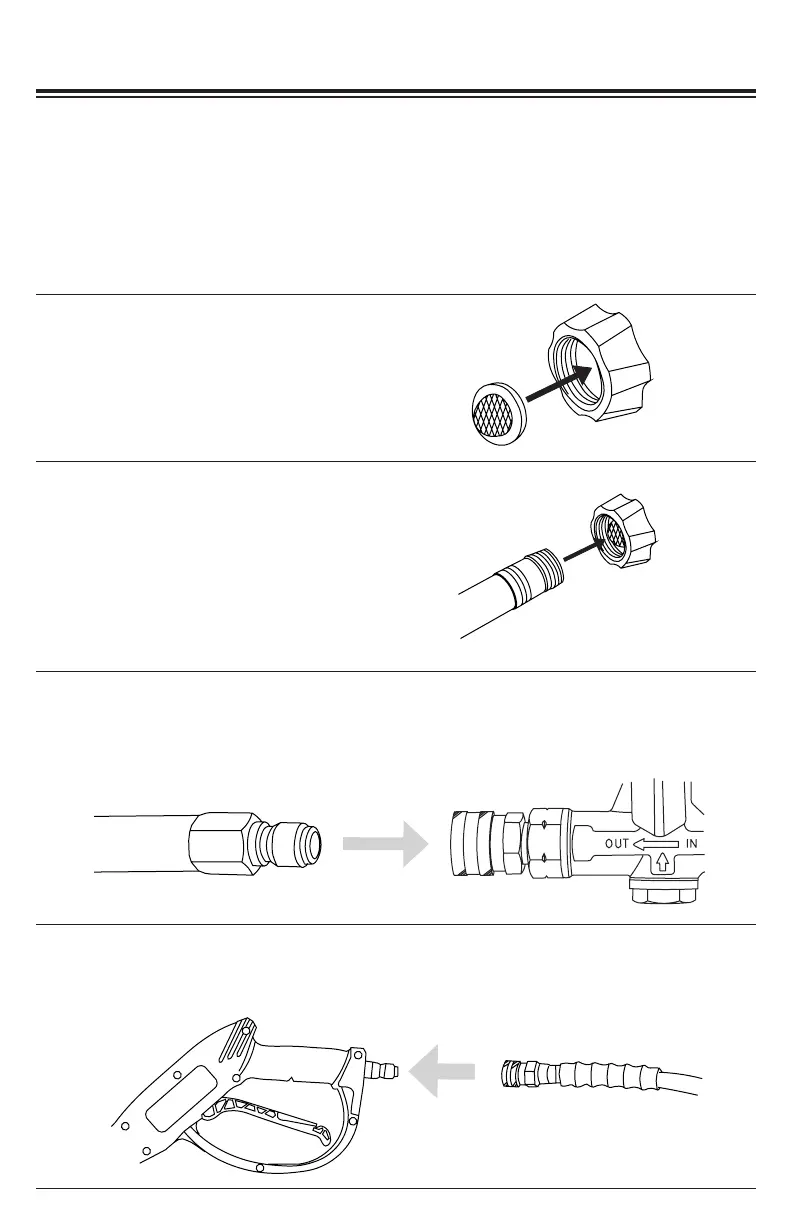 OUT IN