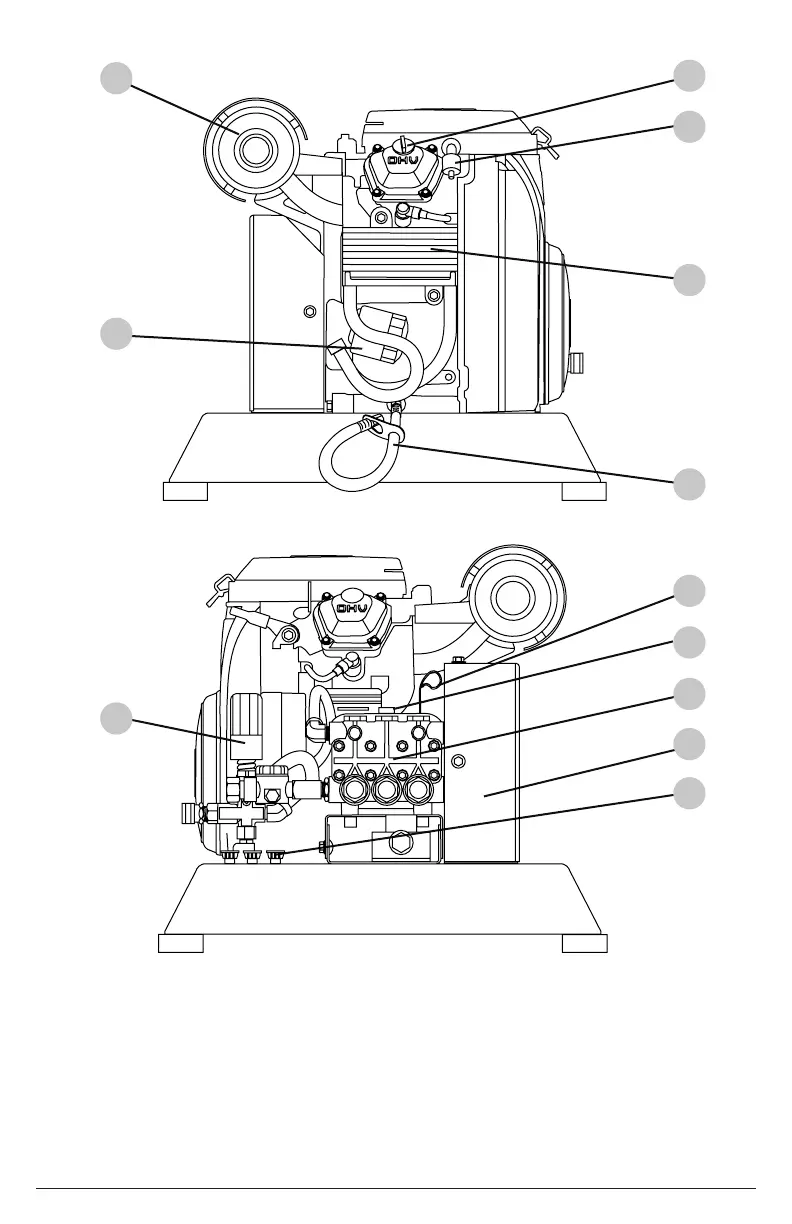 OHV

OHV