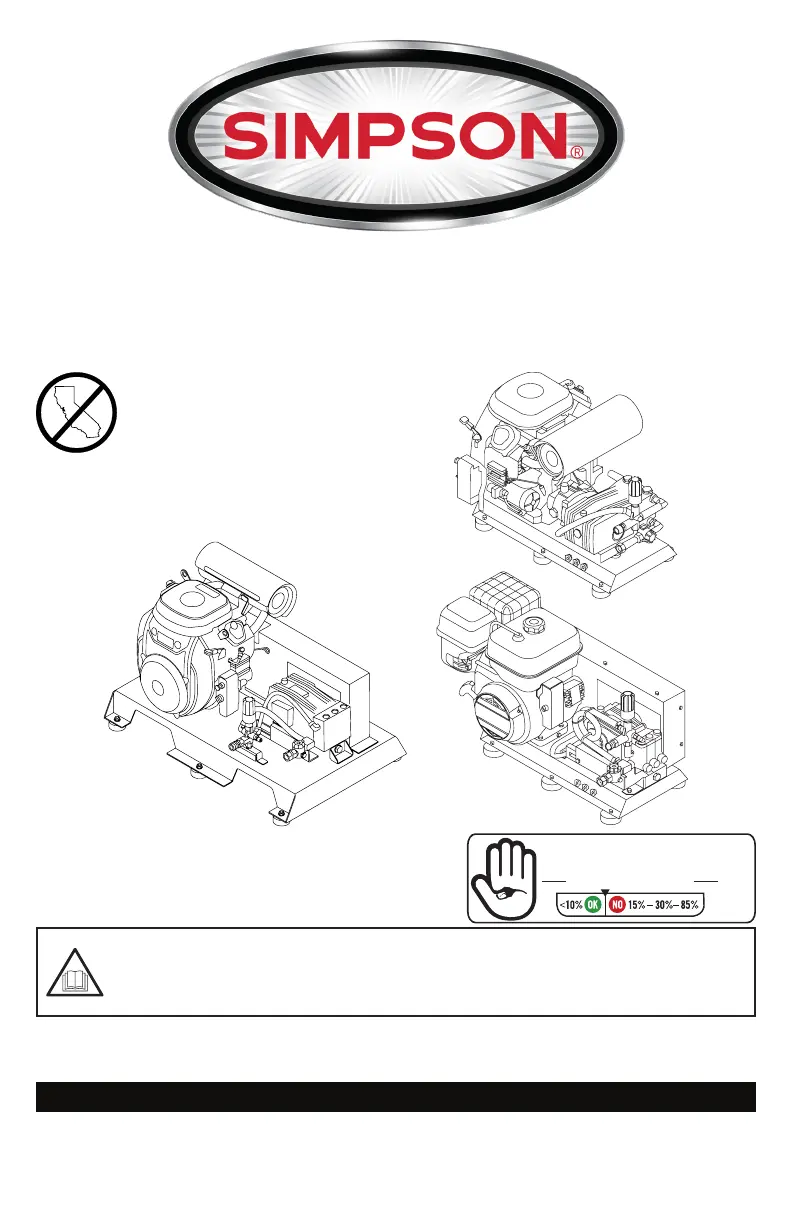 SIMPSON®

<10% OK NO 15% – 30% – 85%