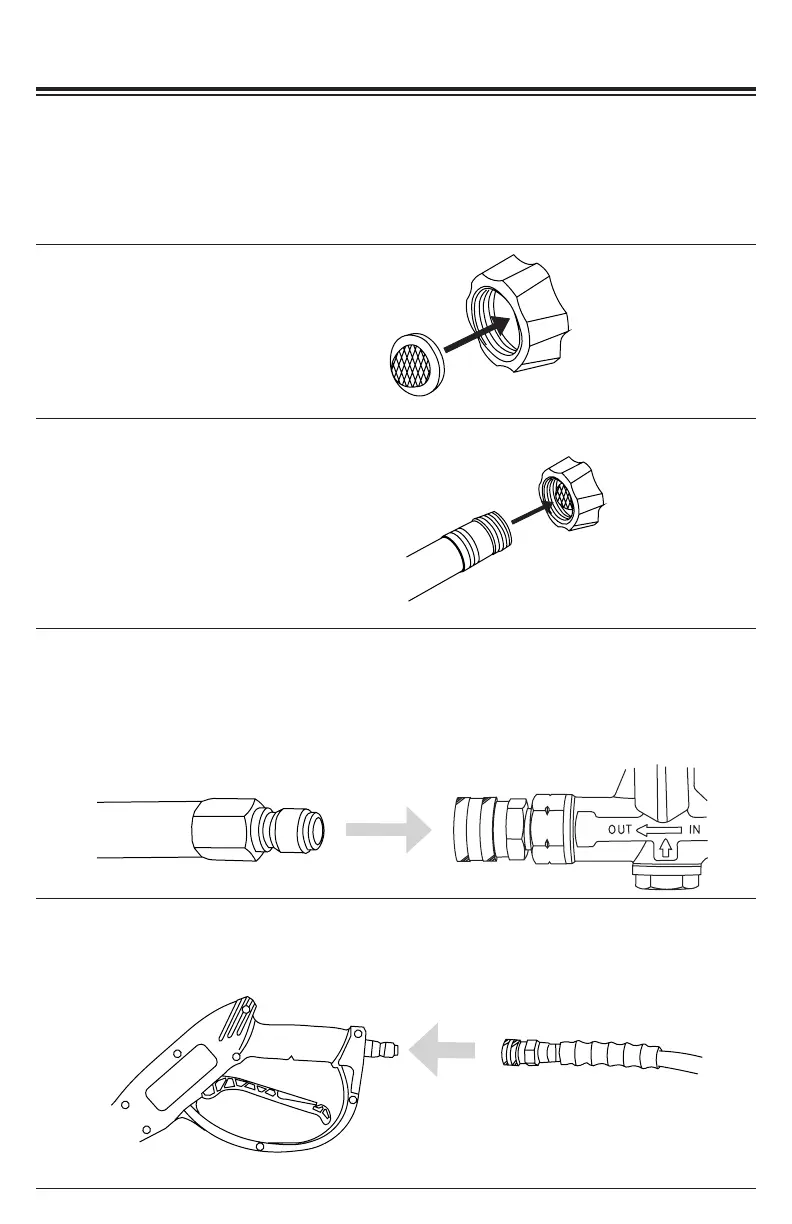 OUT IN