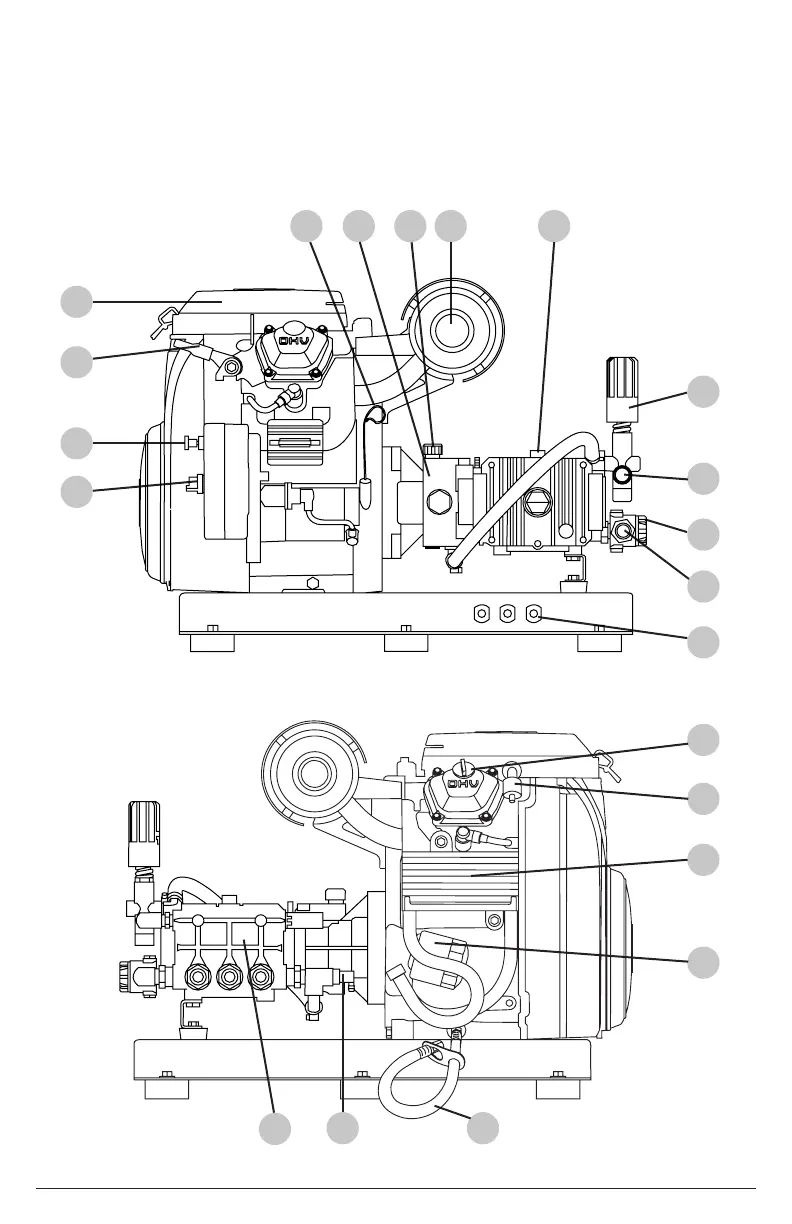 OHV

OHV