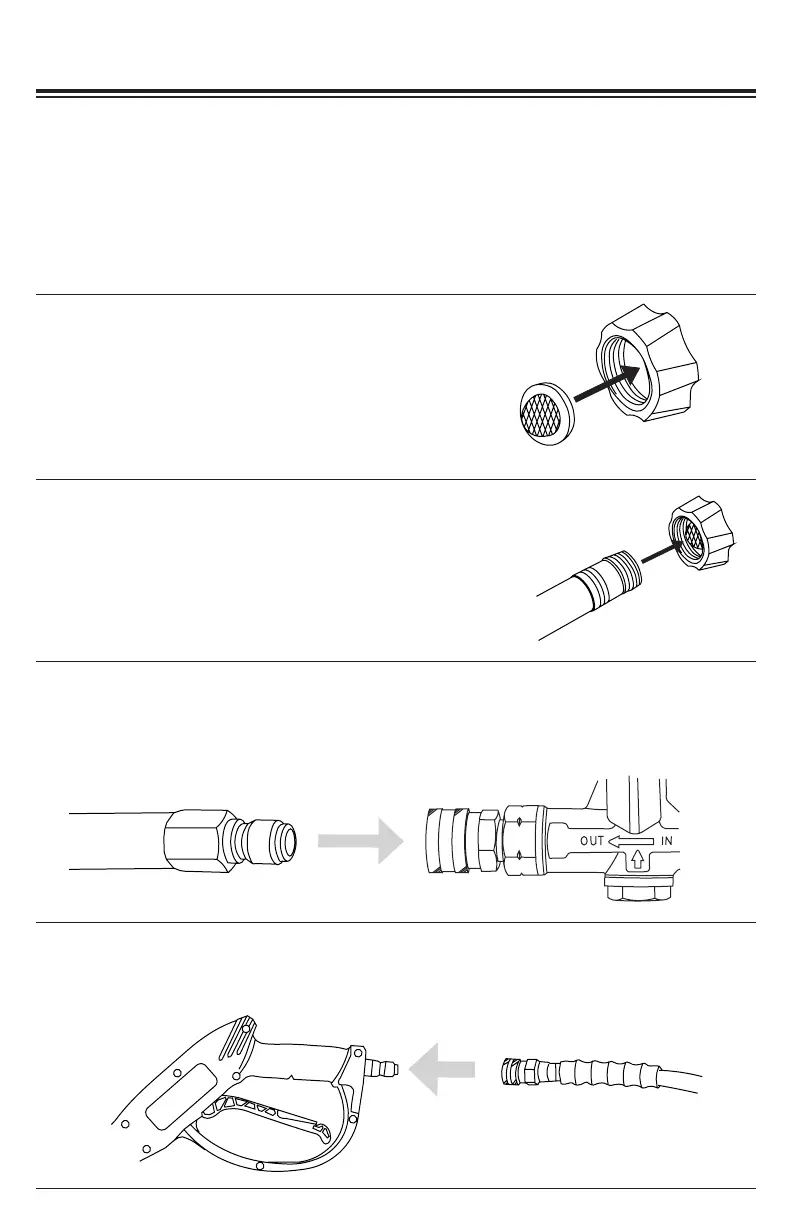 OUT IN