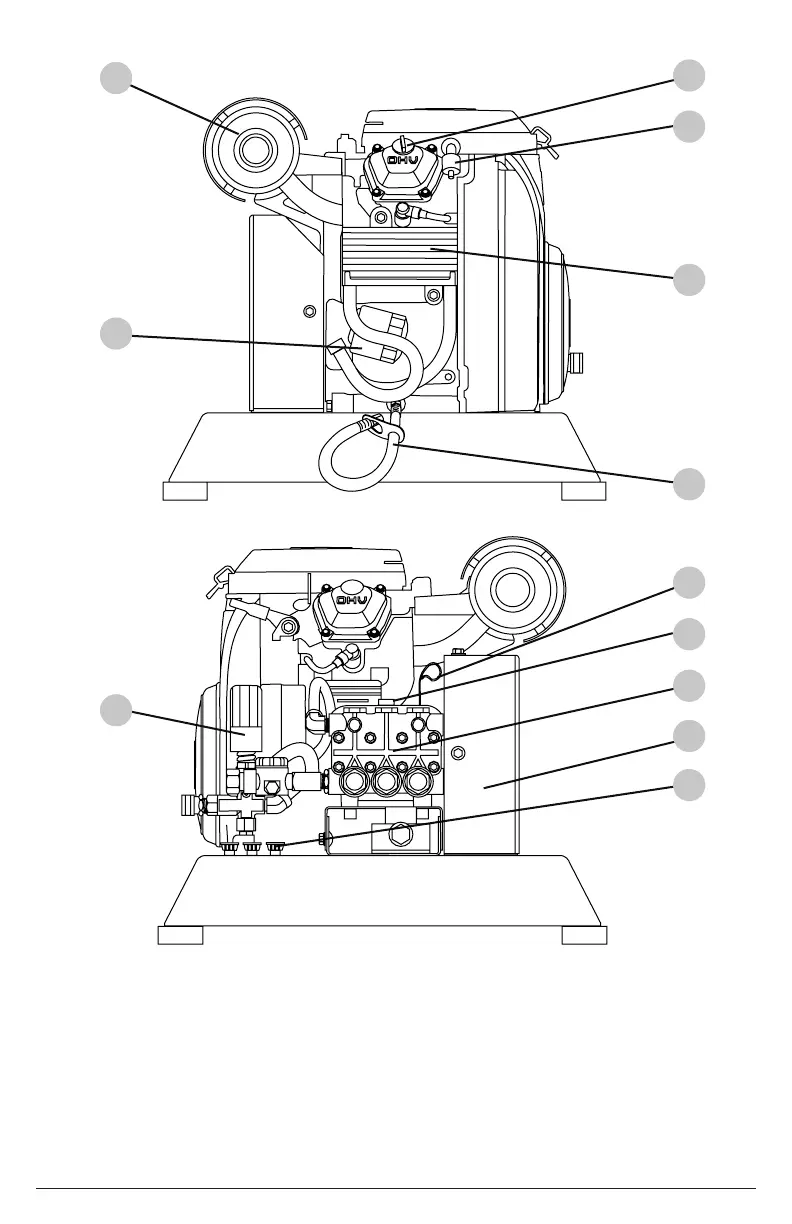 OHV

OHV