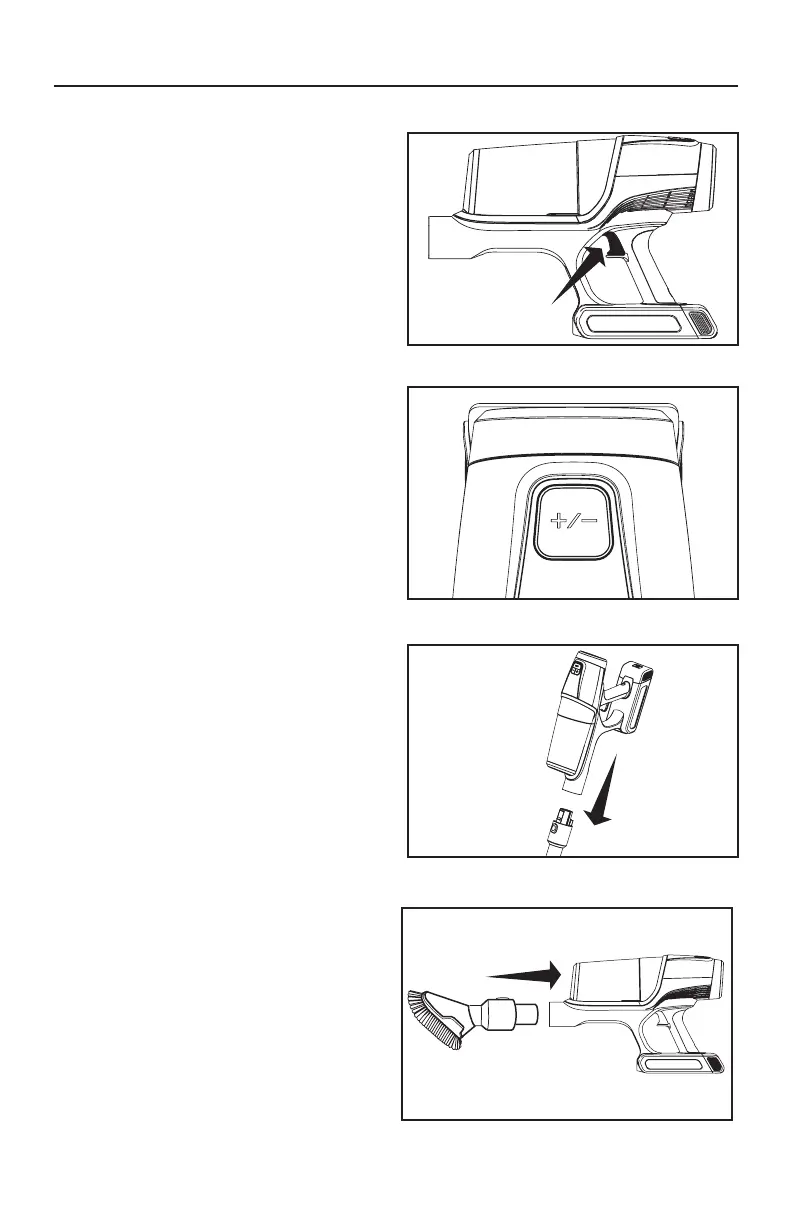 +/−