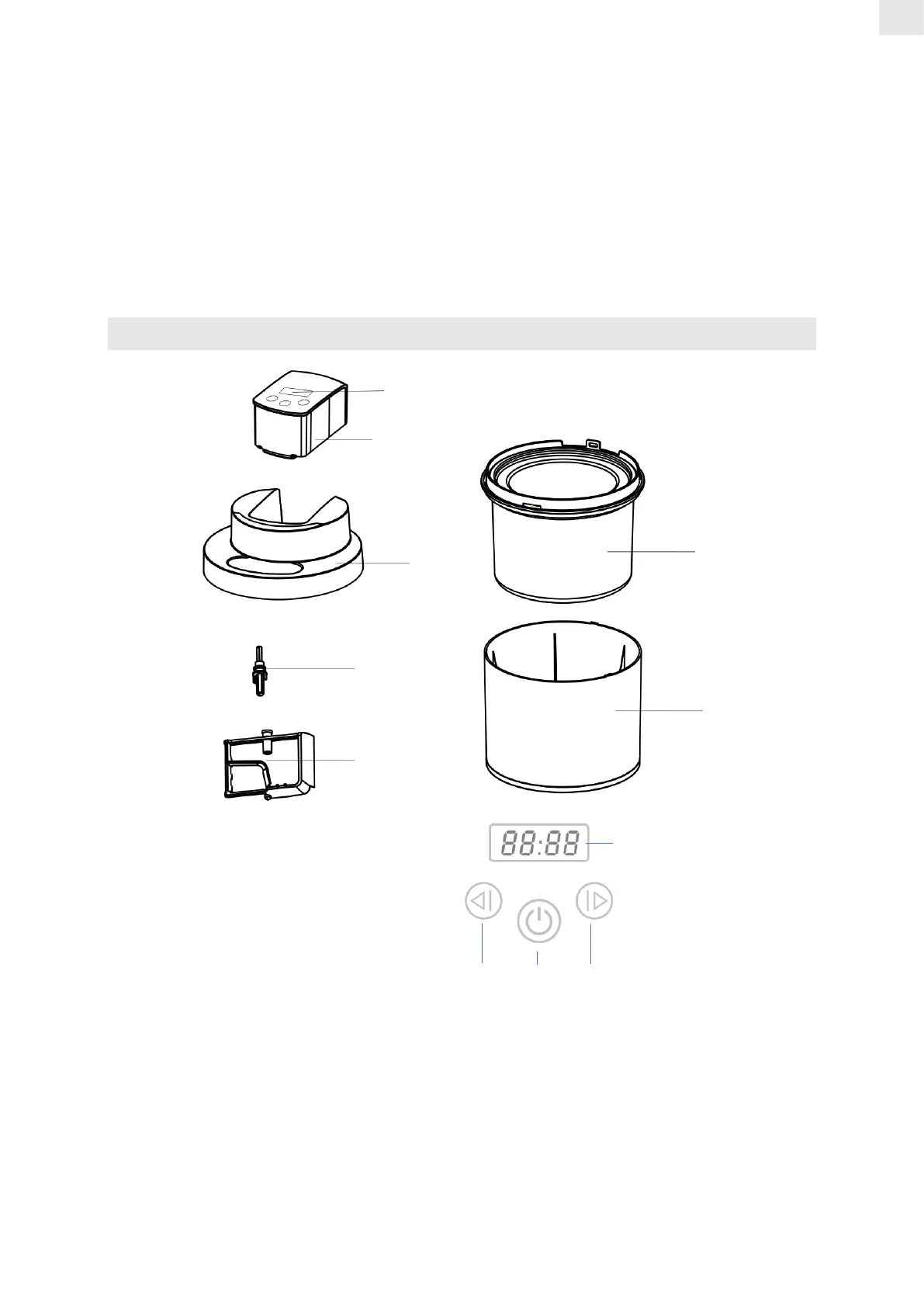 88:88