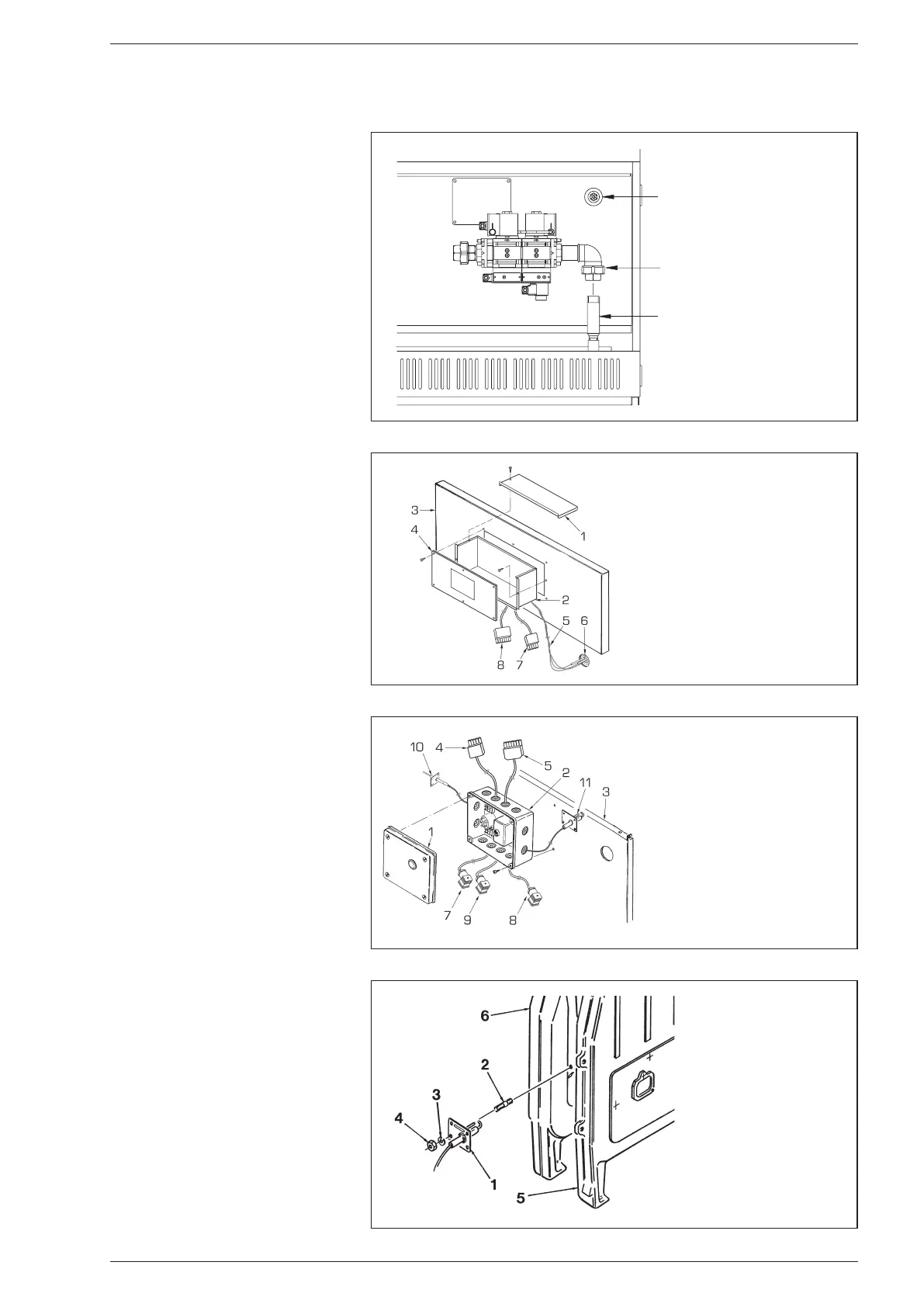 3
1
4
2
5
6
8
7

10
4
5
2
11
3
1
7
9
8

6
2
3
4
1
5