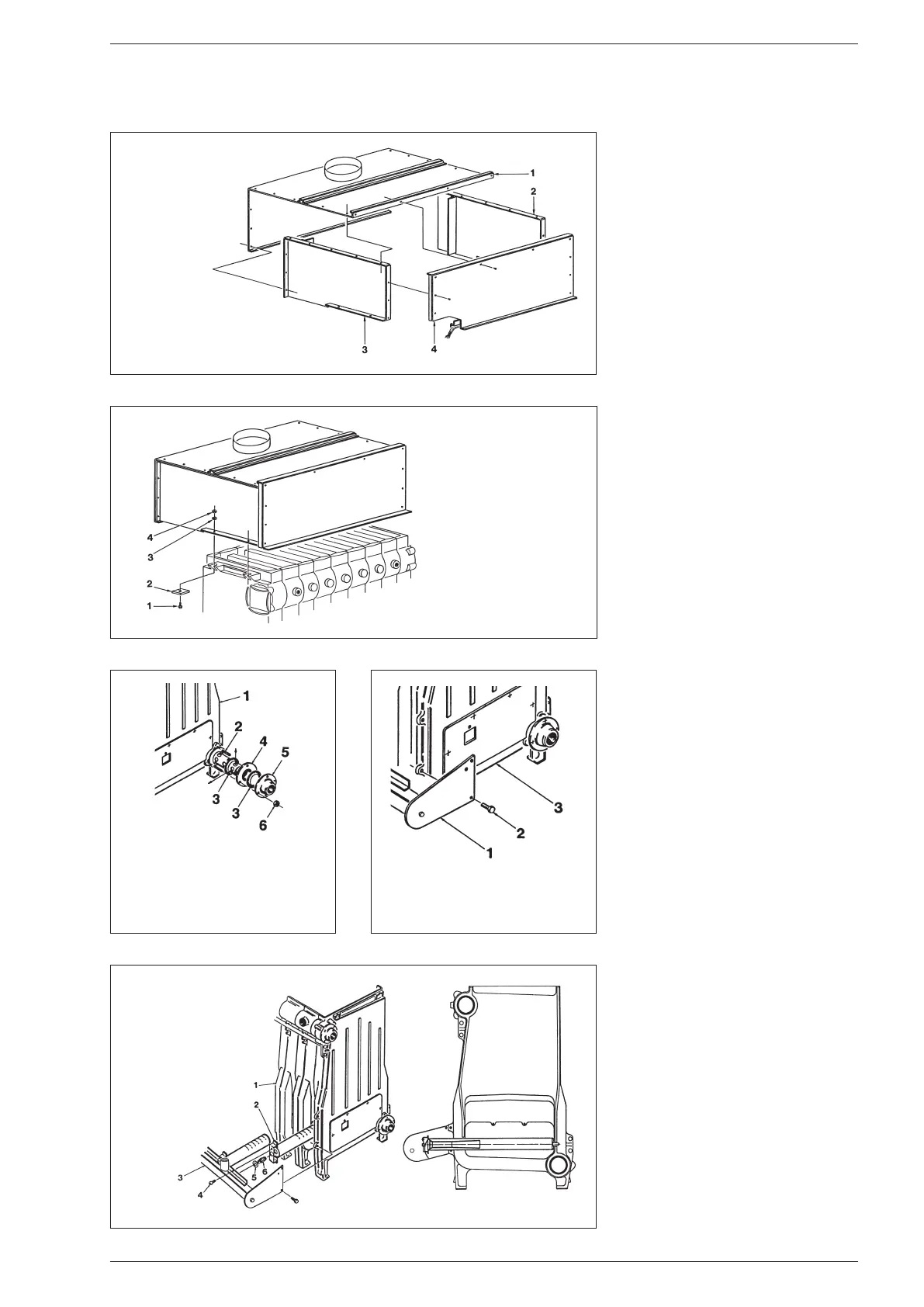 1
2
3
4

4
3
2
1

1
2
4
5
3
3
6

3
2
1

1
2
3
4
5
6