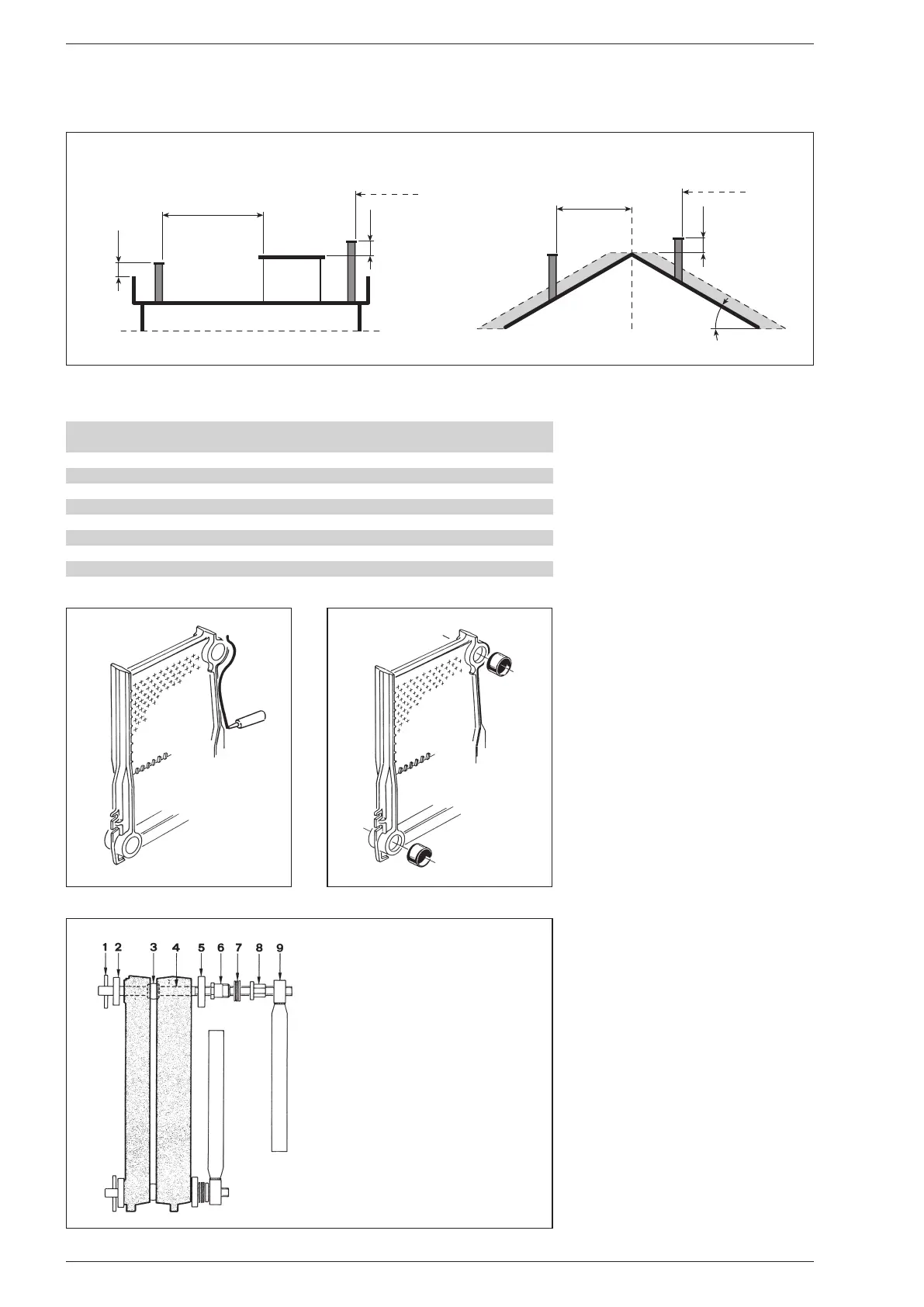 1 2 3 4 5 6 7 8 9