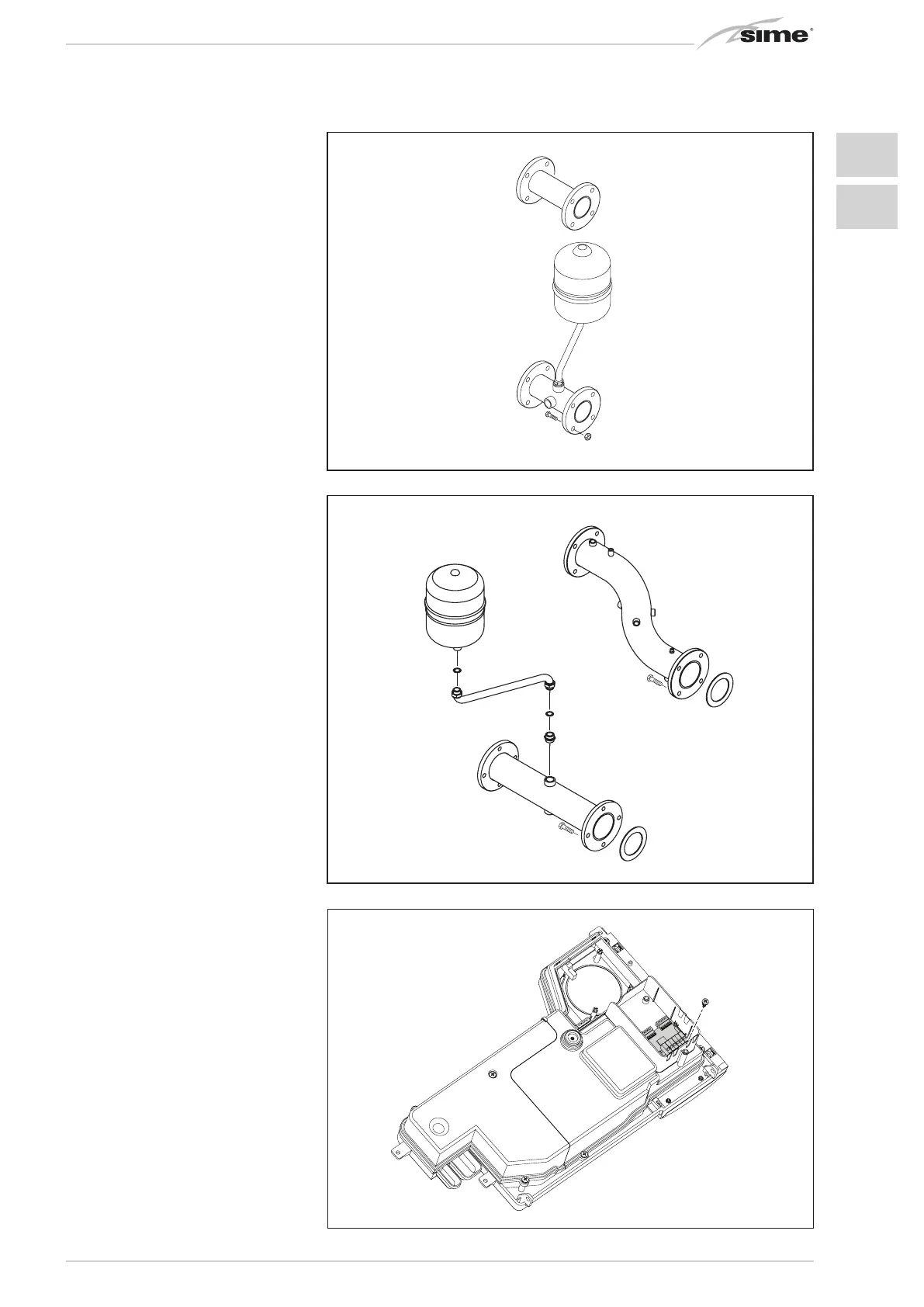 sime®