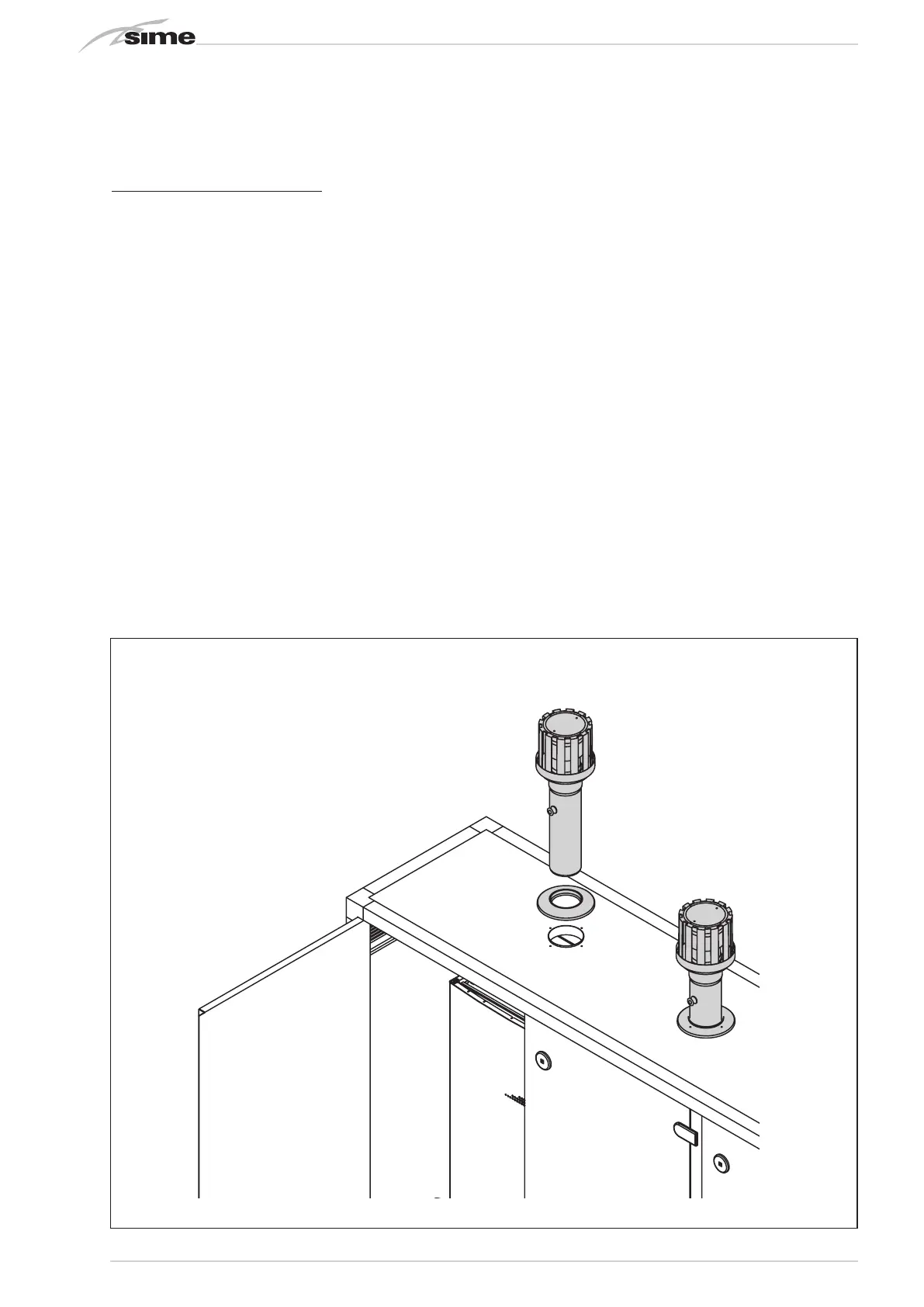 sime