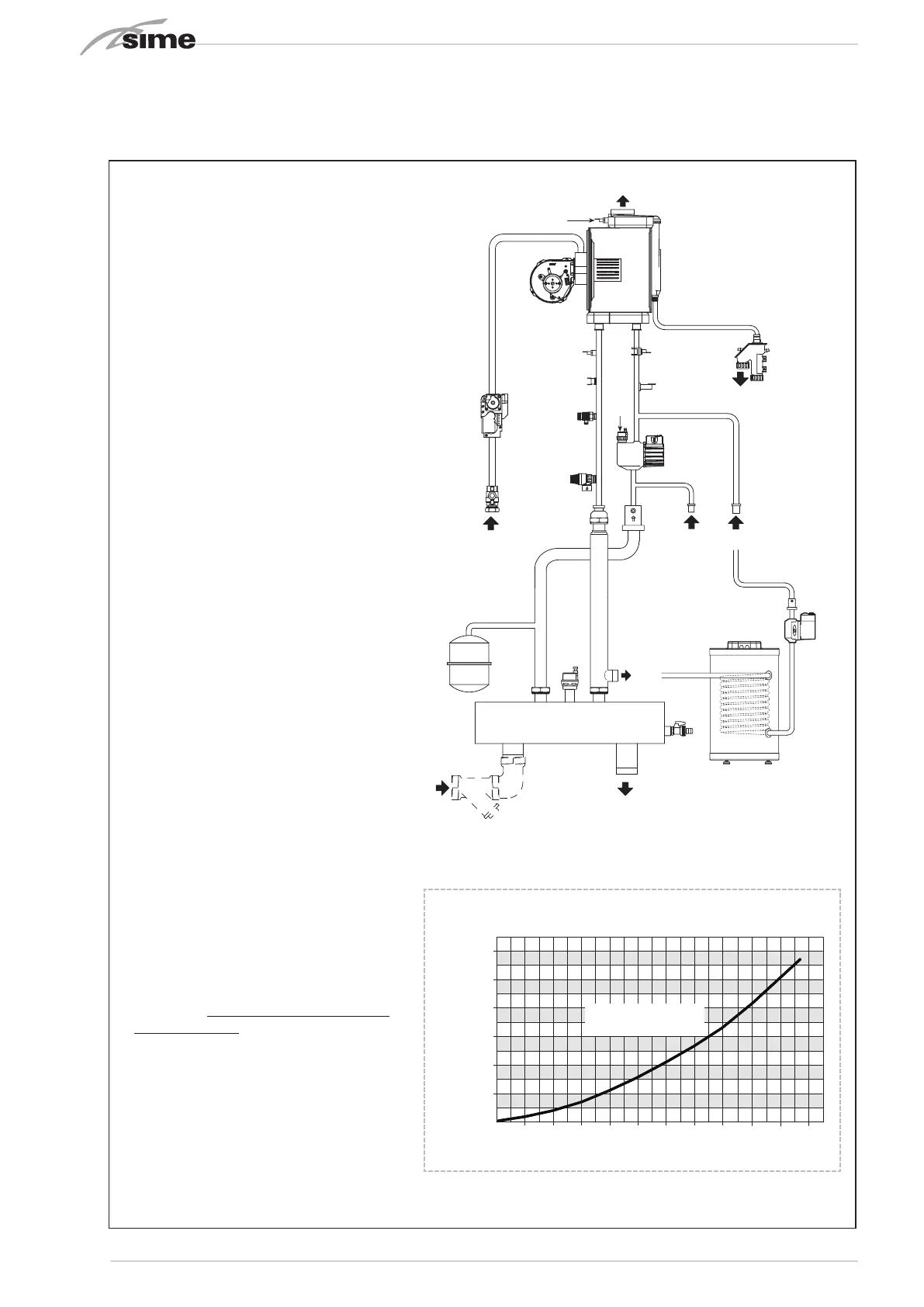 sime