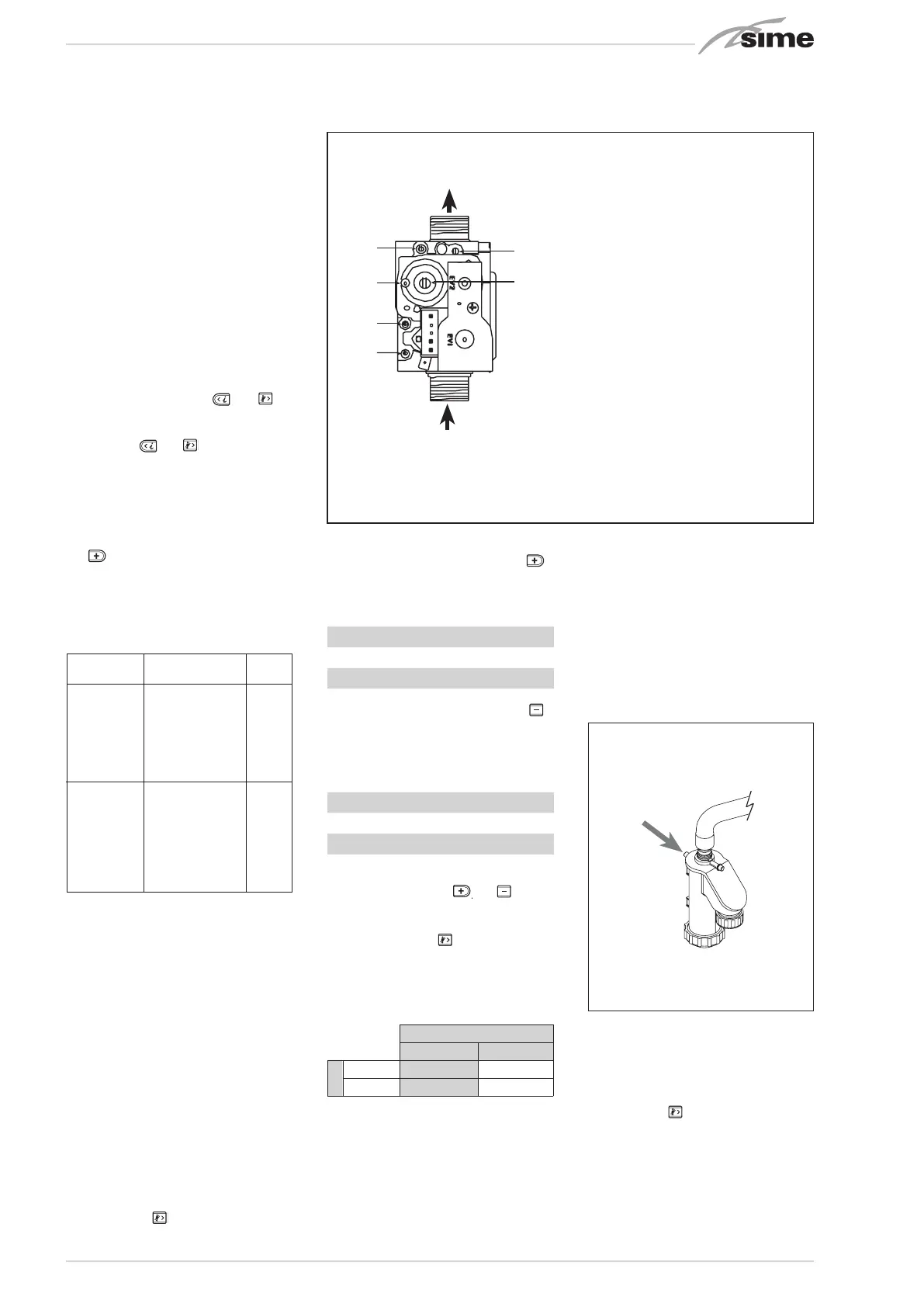 sime

EV2

EV1