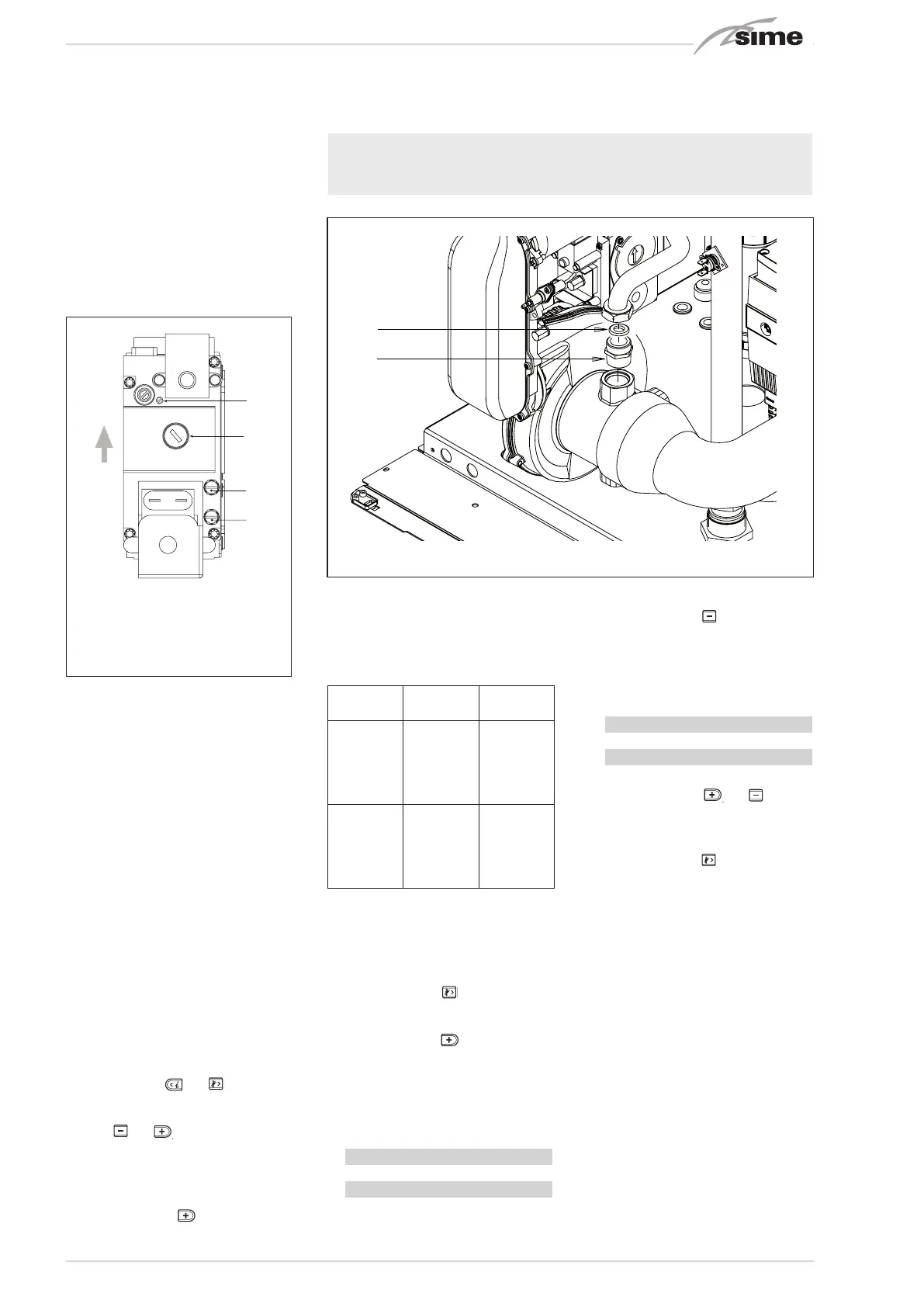 sime