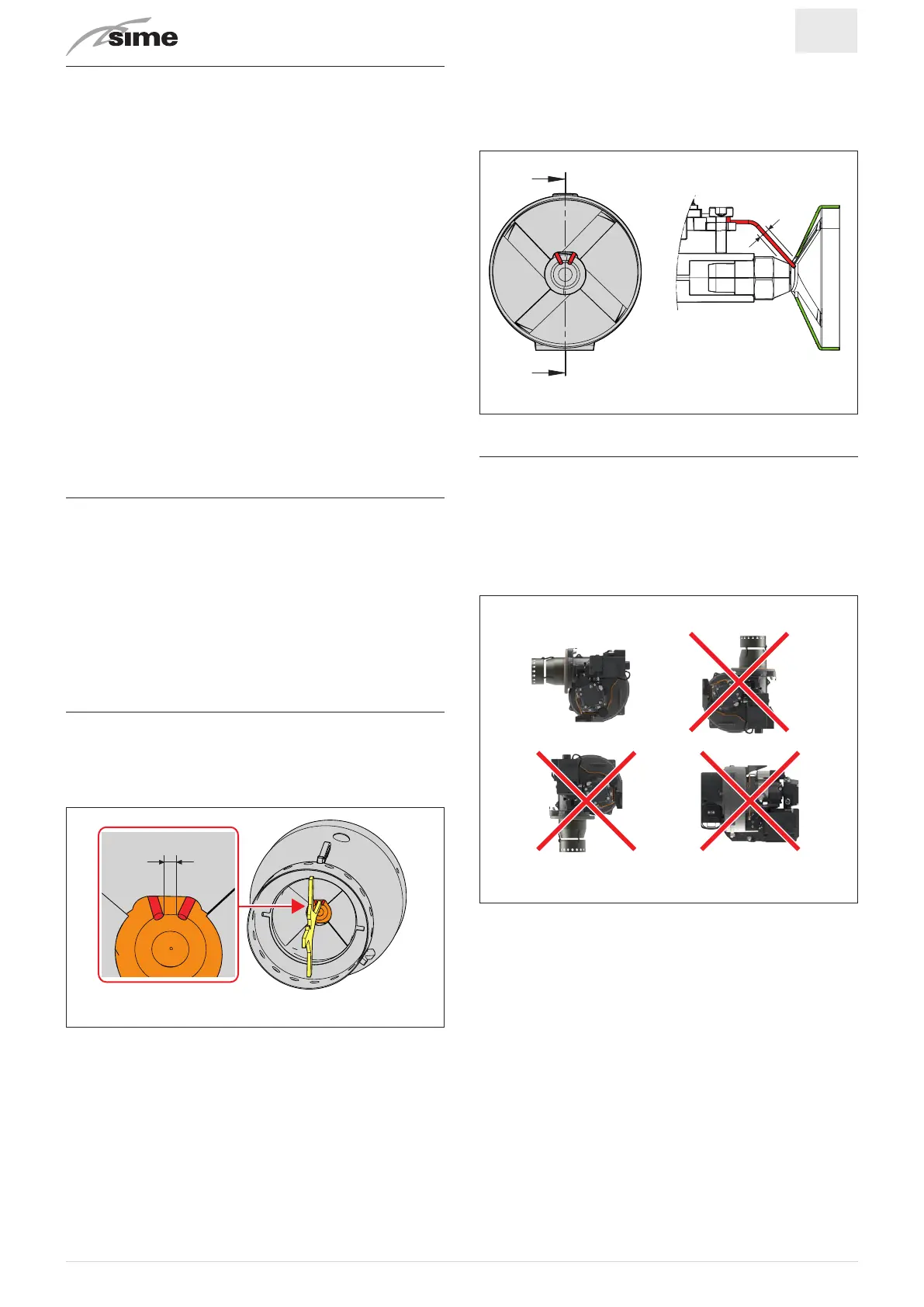 sime