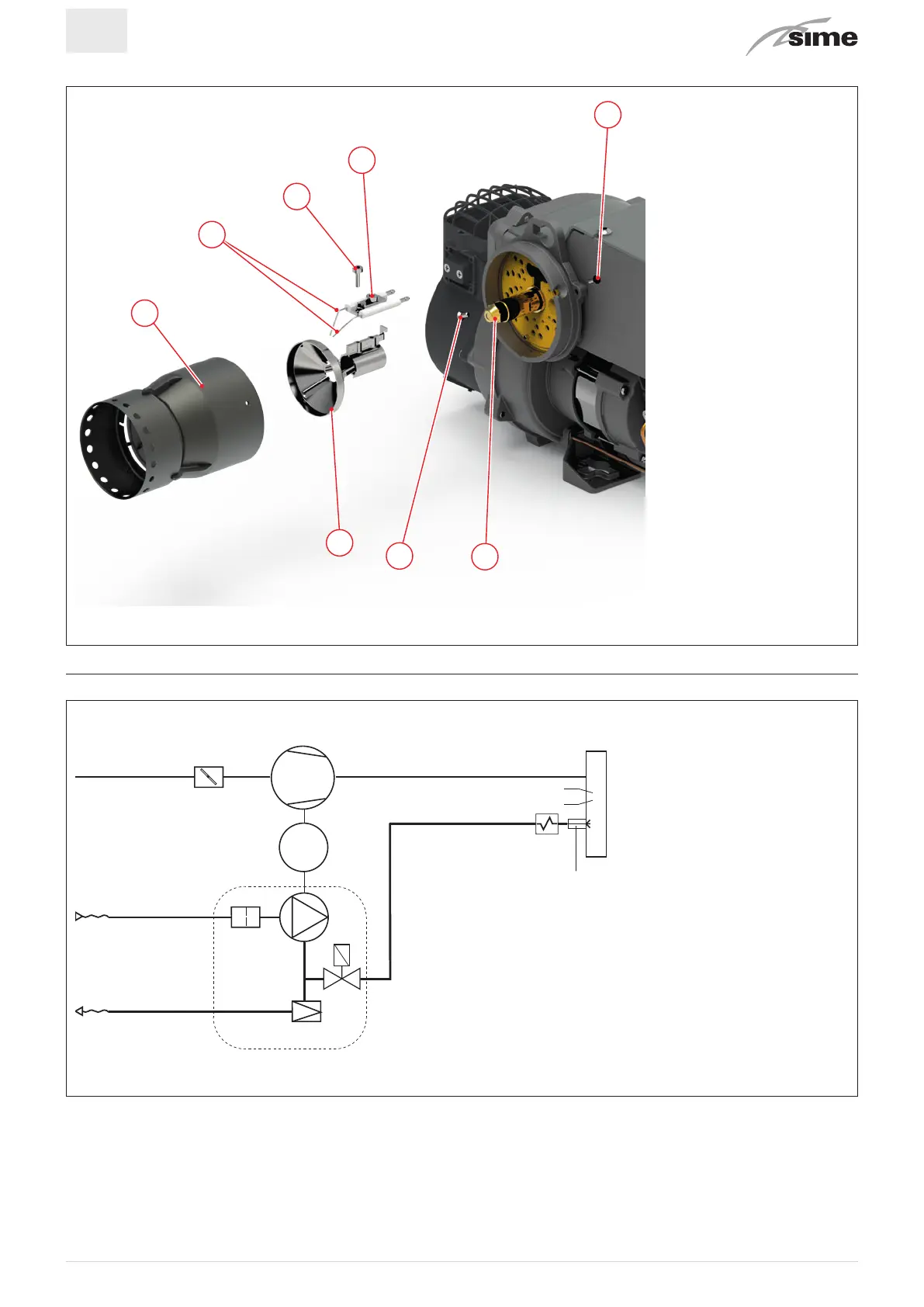 sime