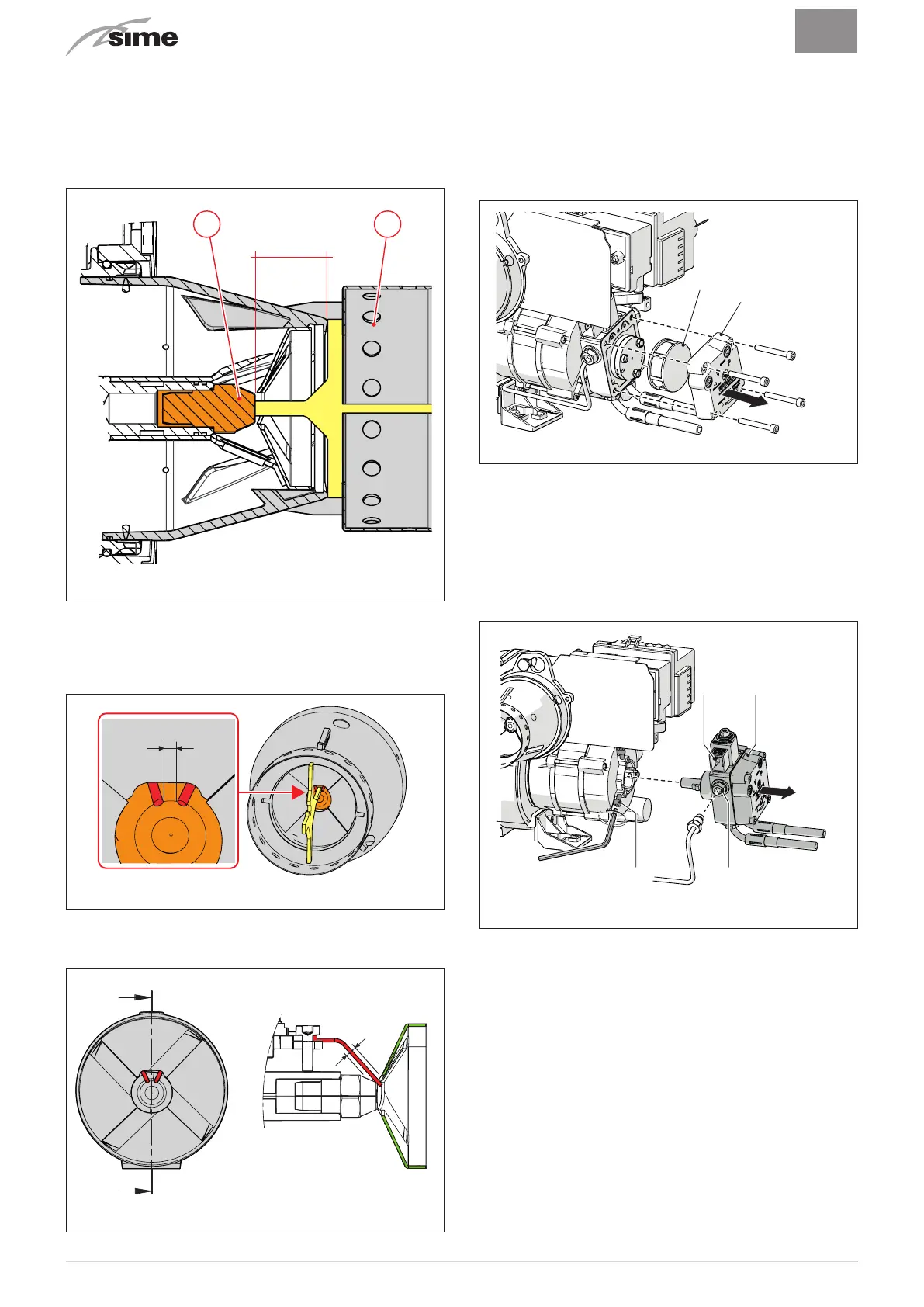 sime