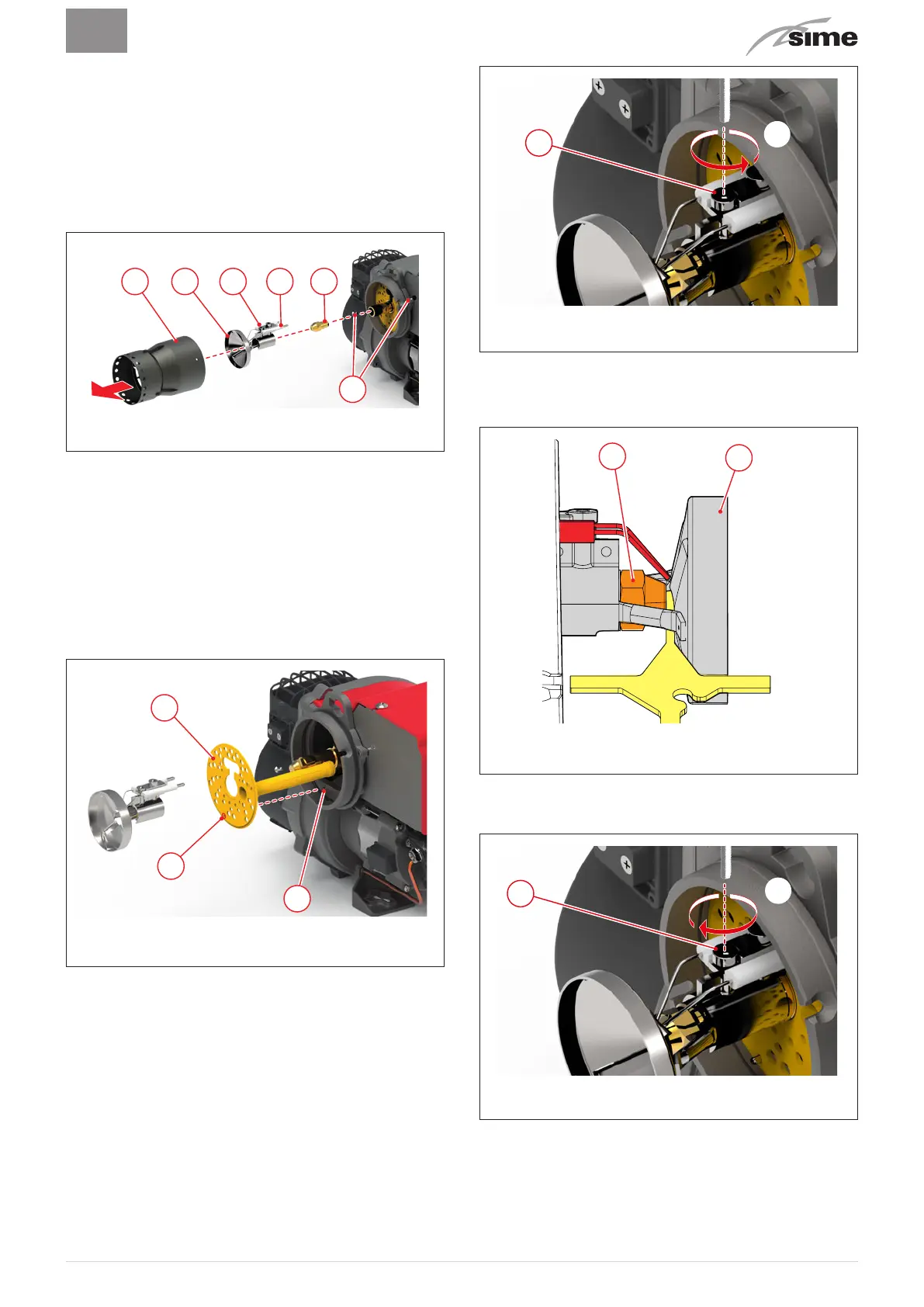 sime