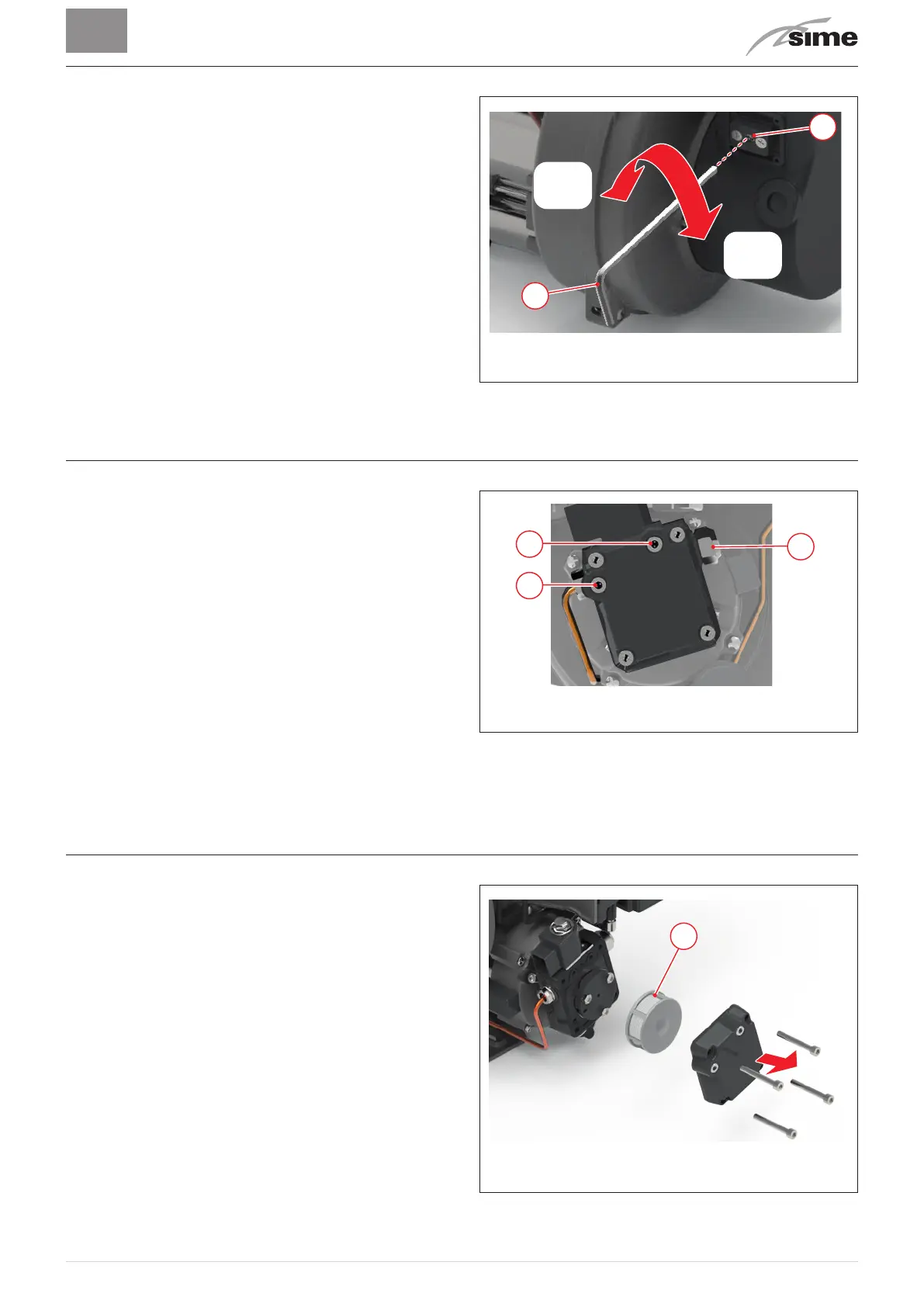 sime