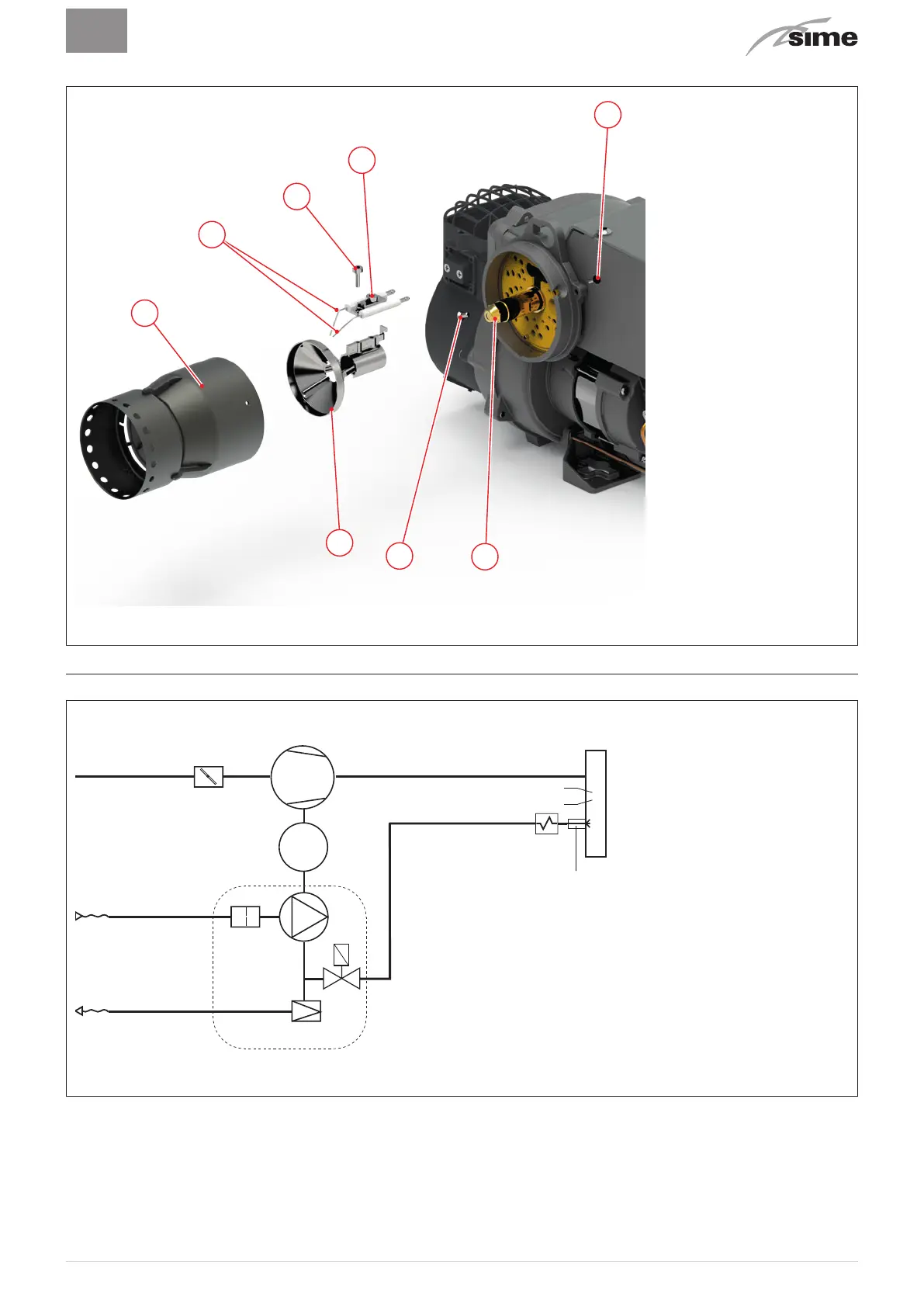 sime