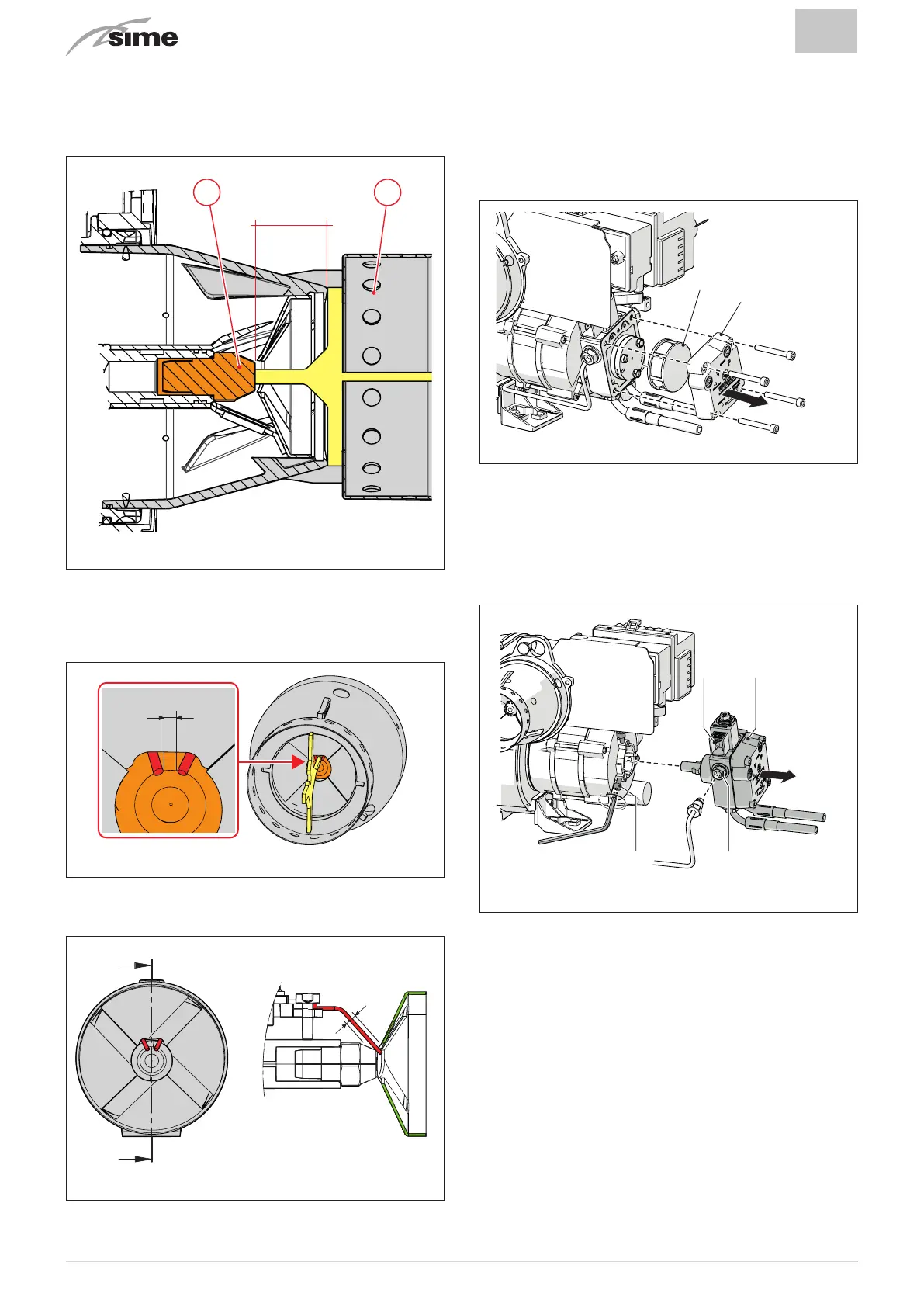 sime