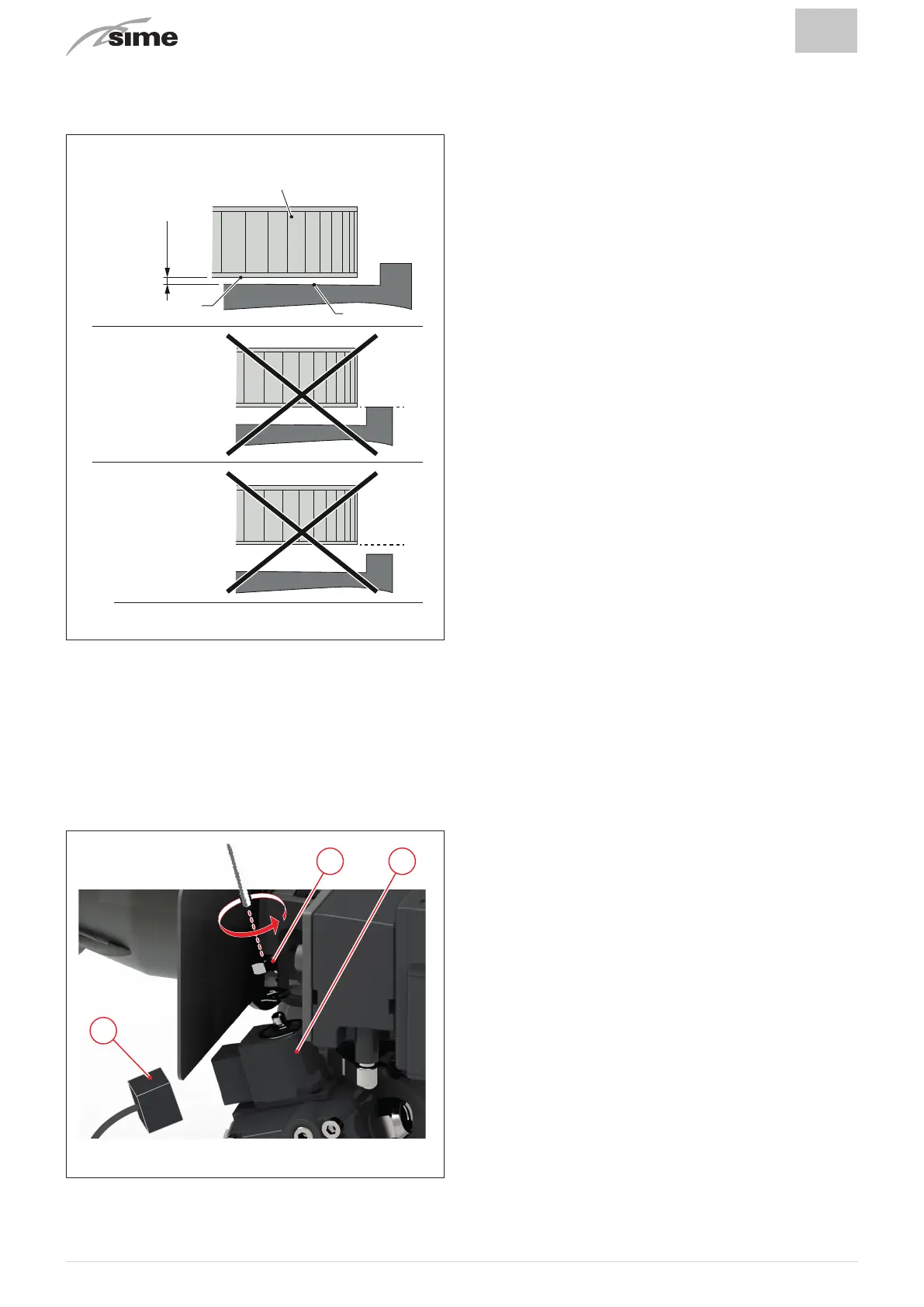 sime