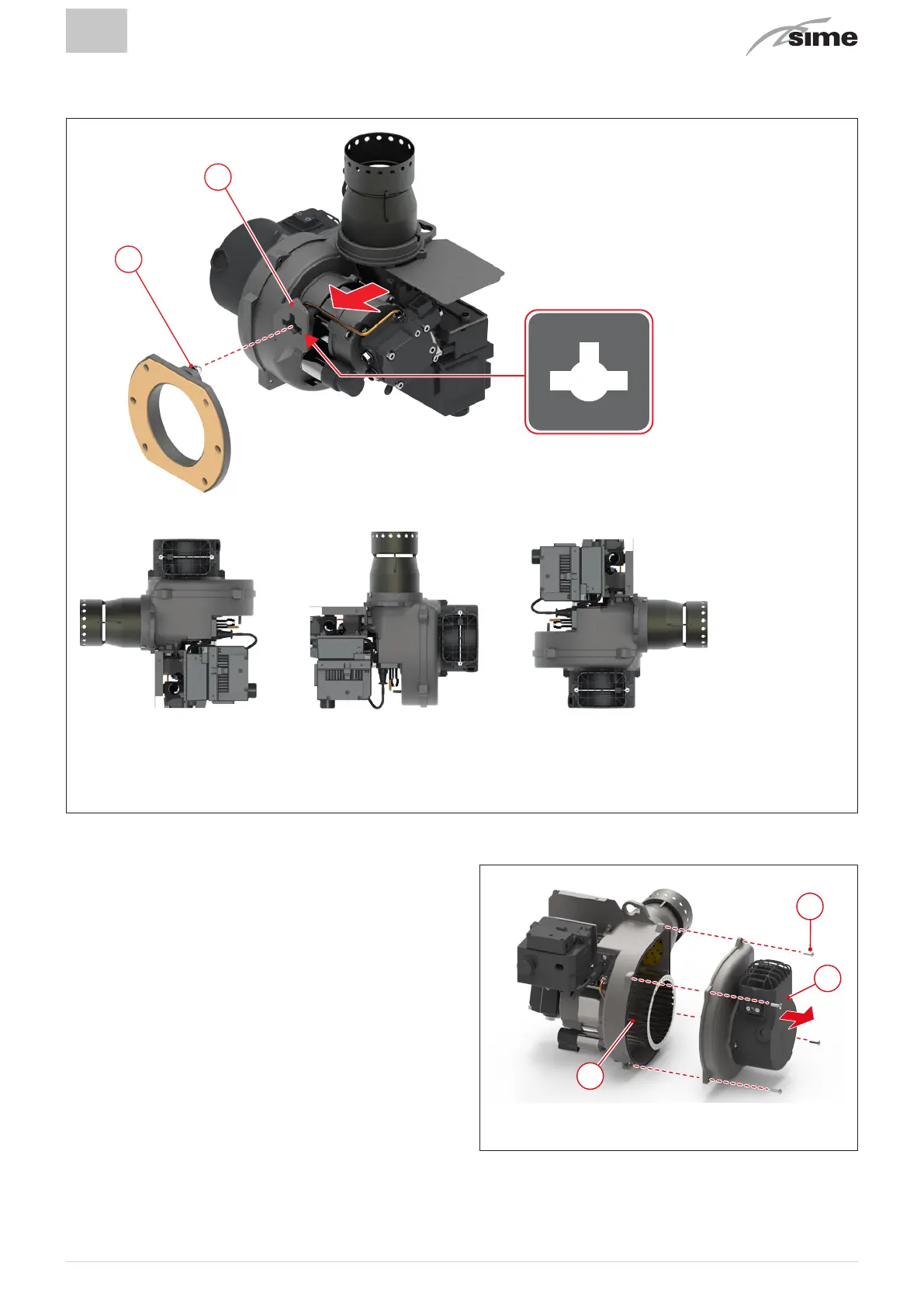 sime