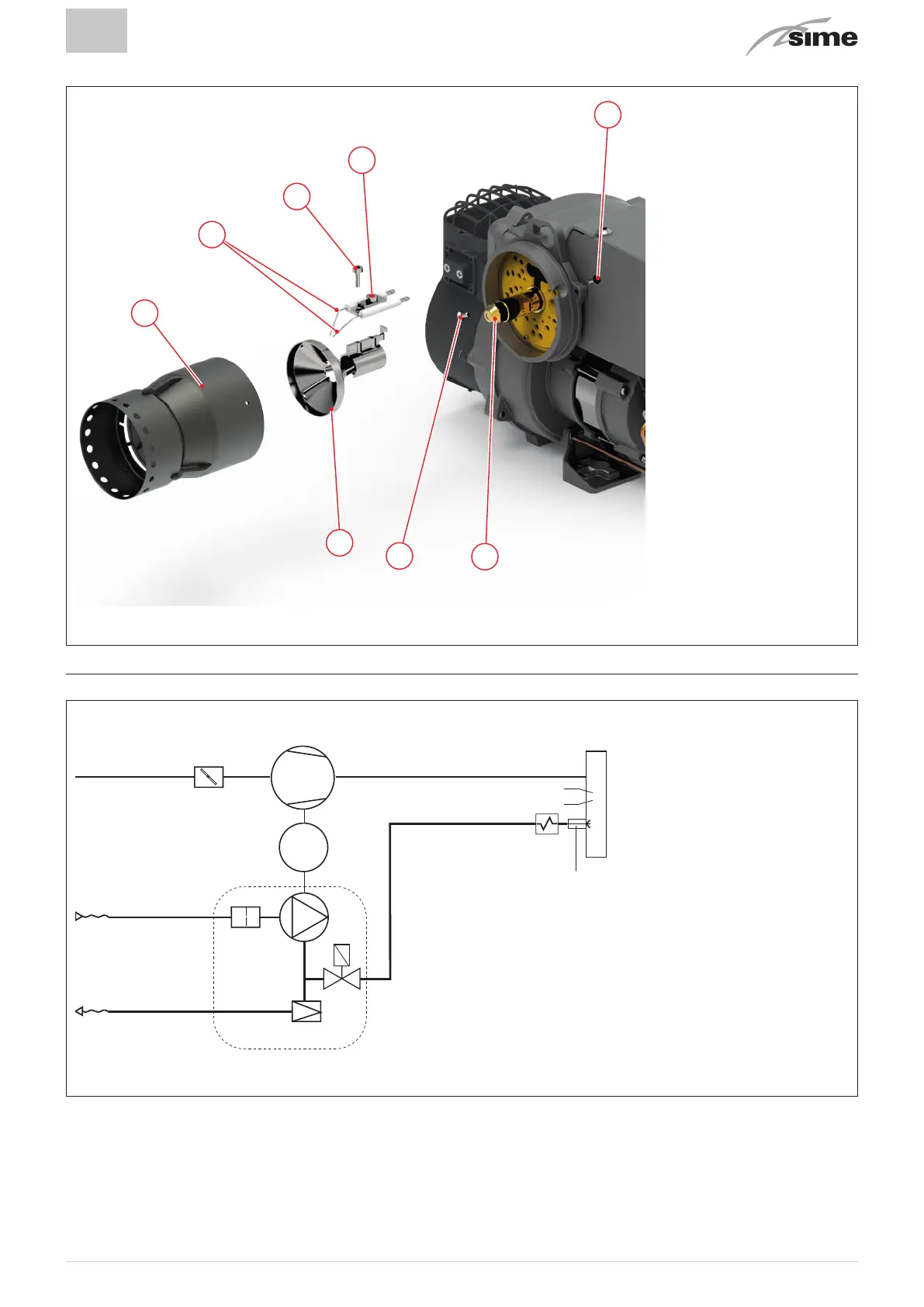 sime