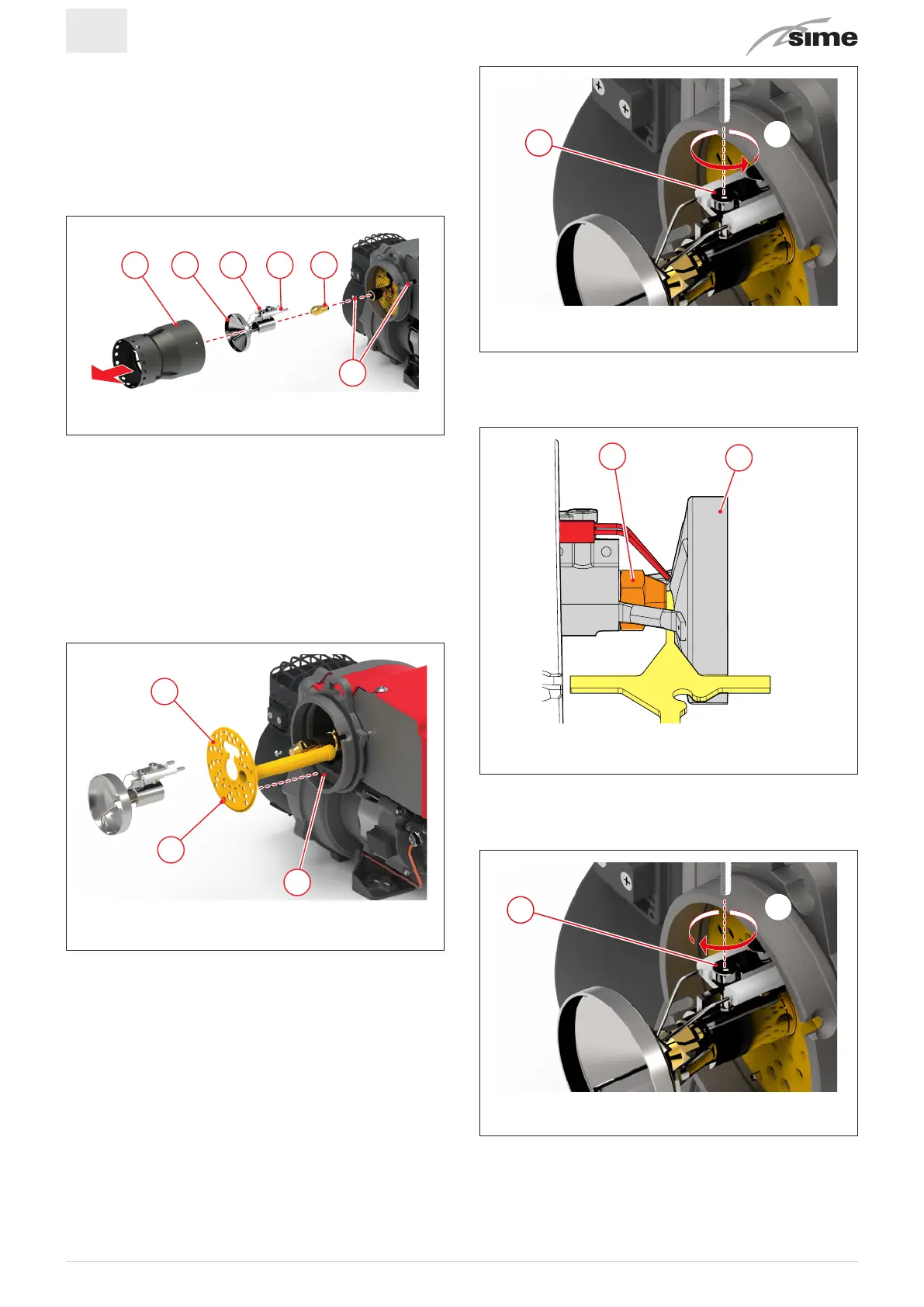 sime