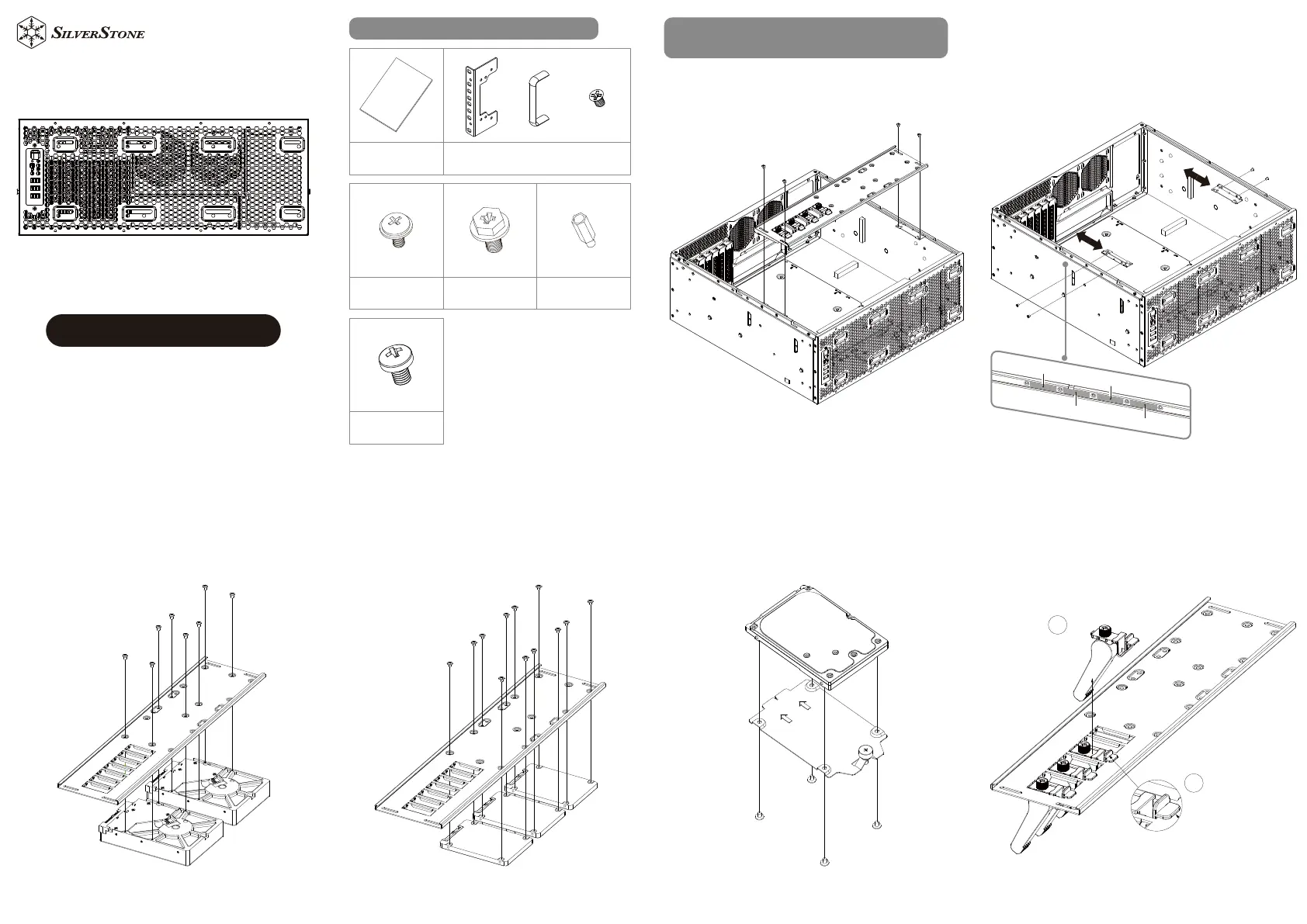 SILVERSTONE